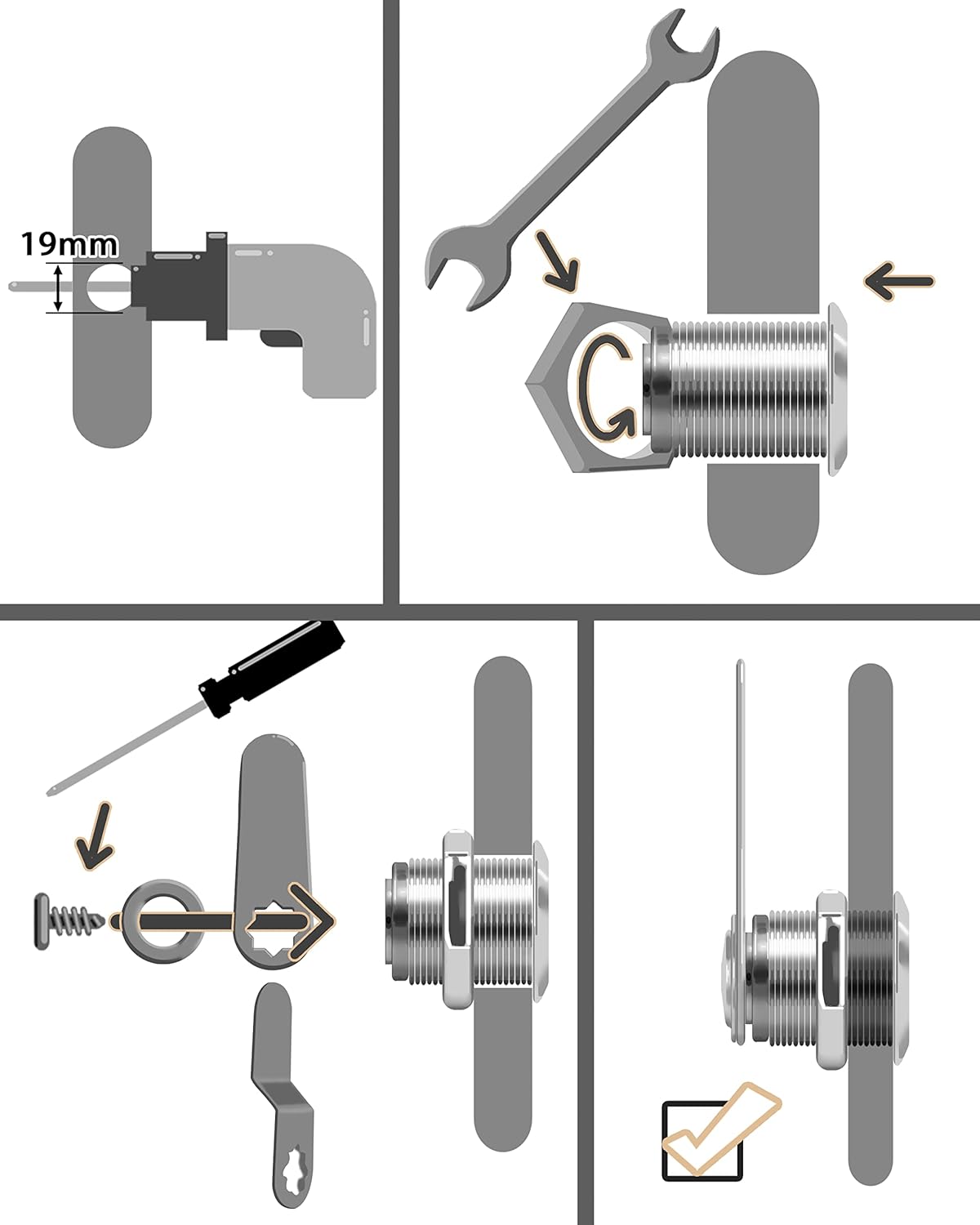 19mm