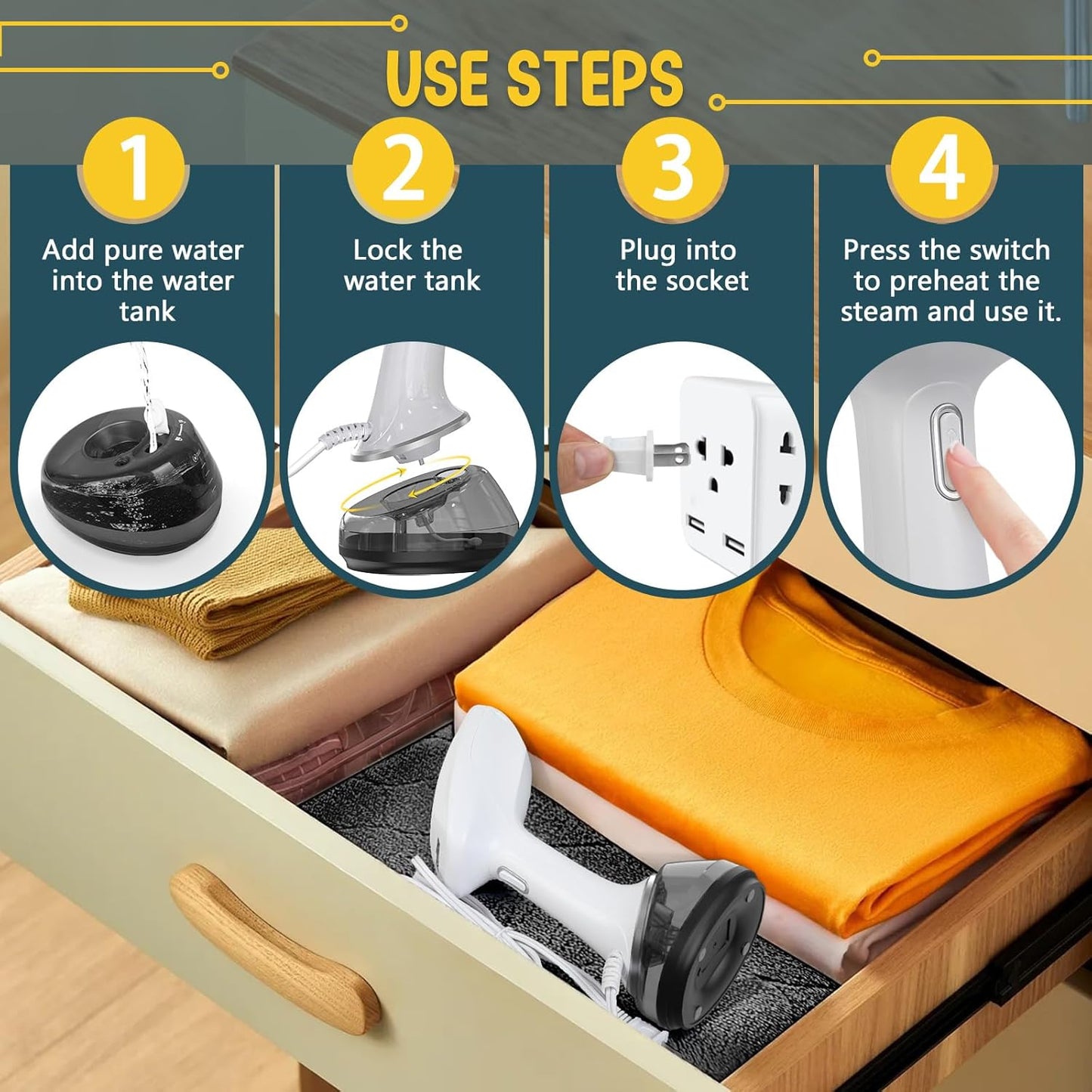 USE STEPS

1

Add pure water into the water tank

2

Lock the water tank

3

Plug into the socket

4

Press the switch to preheat the steam and use it.