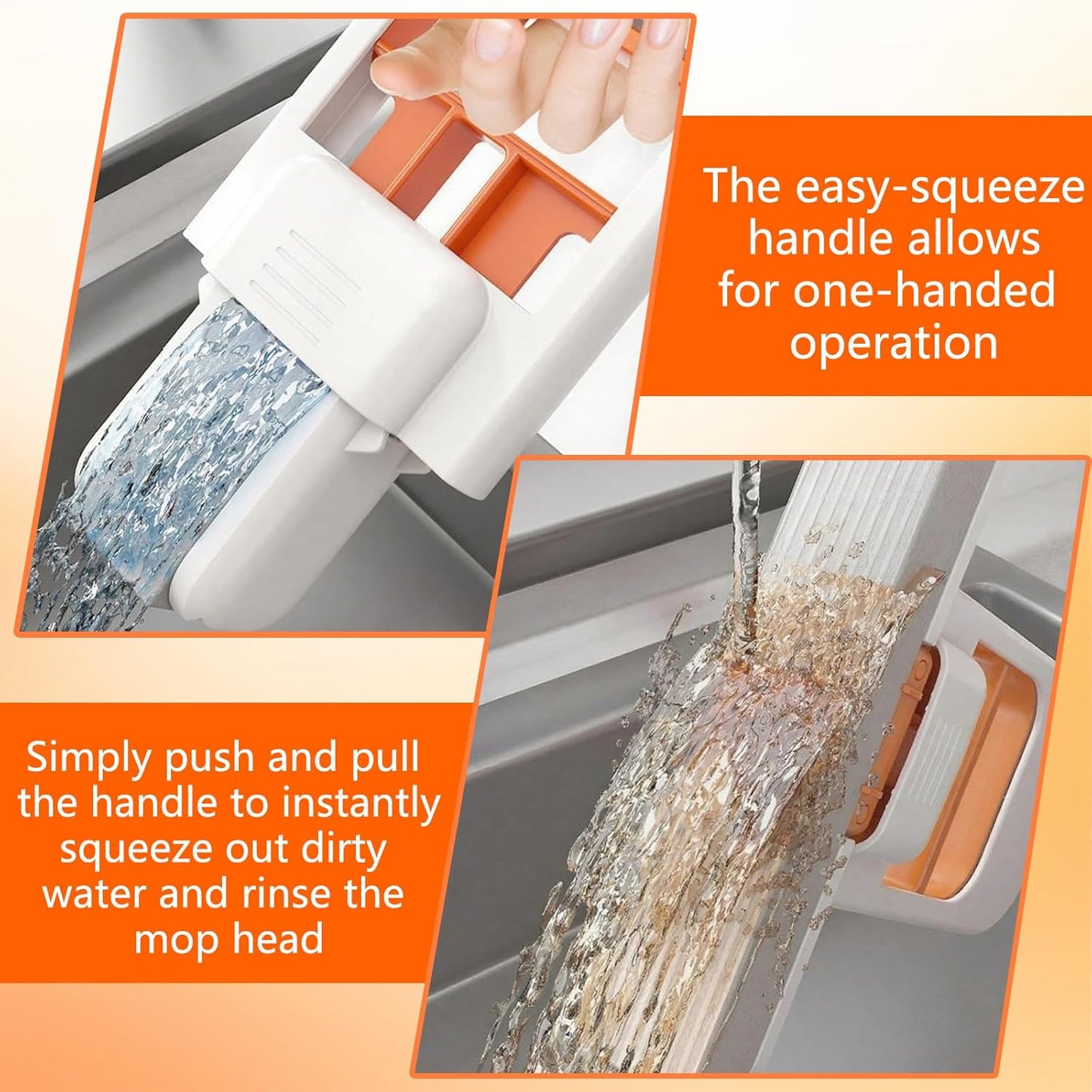 The easy-squeeze handle allows for one-handed operation

Simply push and pull the handle to instantly squeeze out dirty water and rinse the mop head