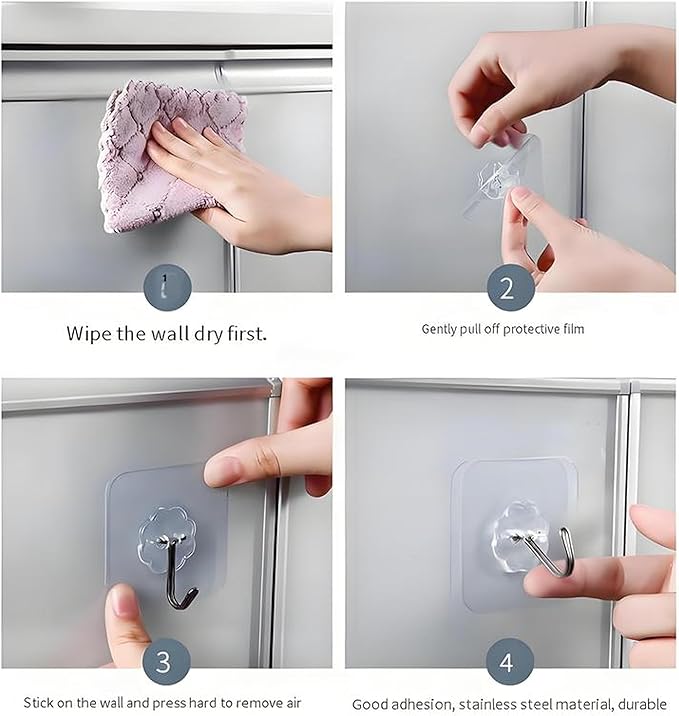 1

Wipe the wall dry first.

2

Gently pull off protective film

3

Stick on the wall and press hard to remove air

4

Good adhesion, stainless steel material, durable