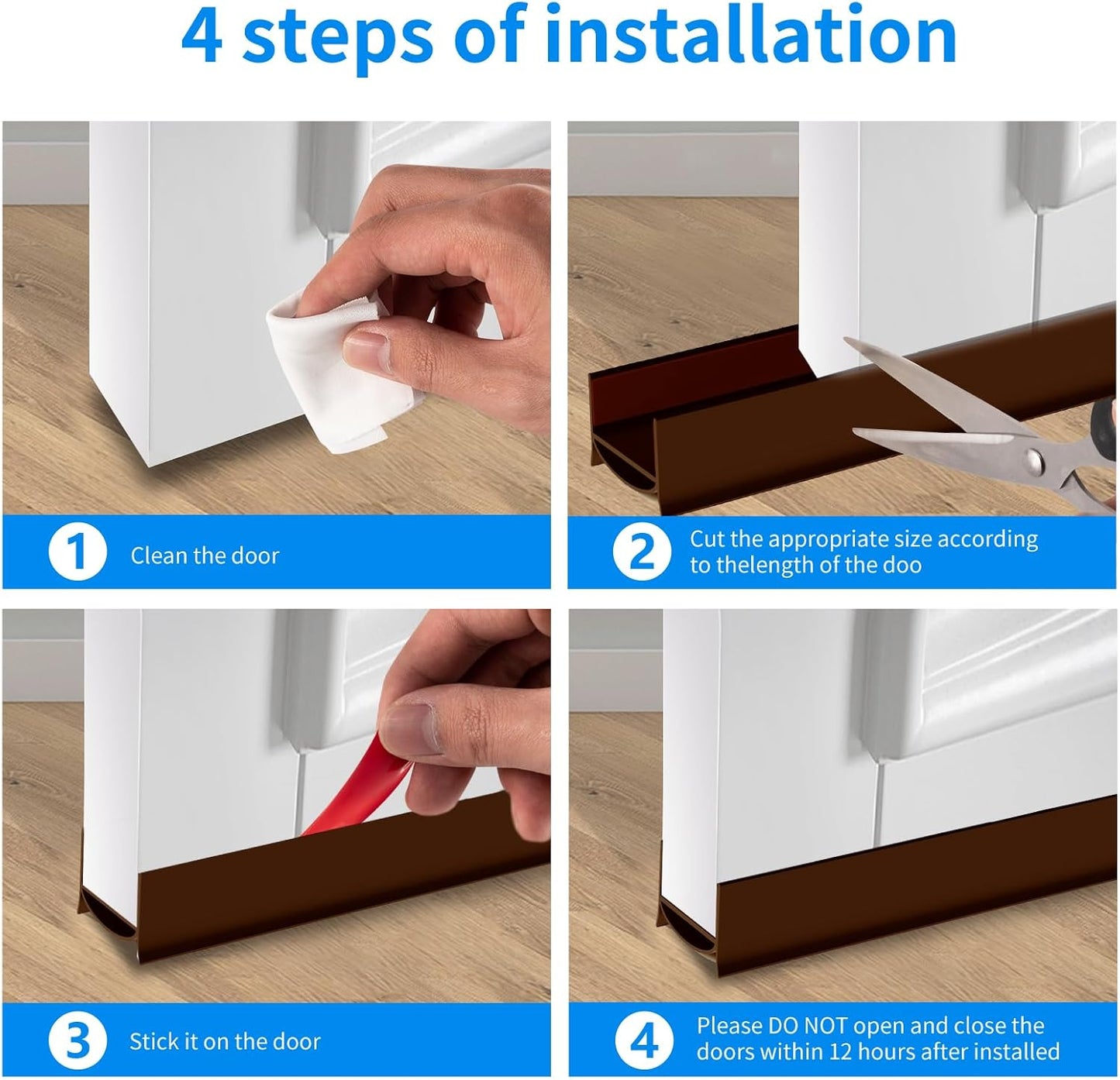 4 steps of installation

1 Clean the door

2 Cut the appropriate size according to thelength of the doo

3 Stick it on the door

4 Please DO NOT open and close the doors within 12 hours after installed