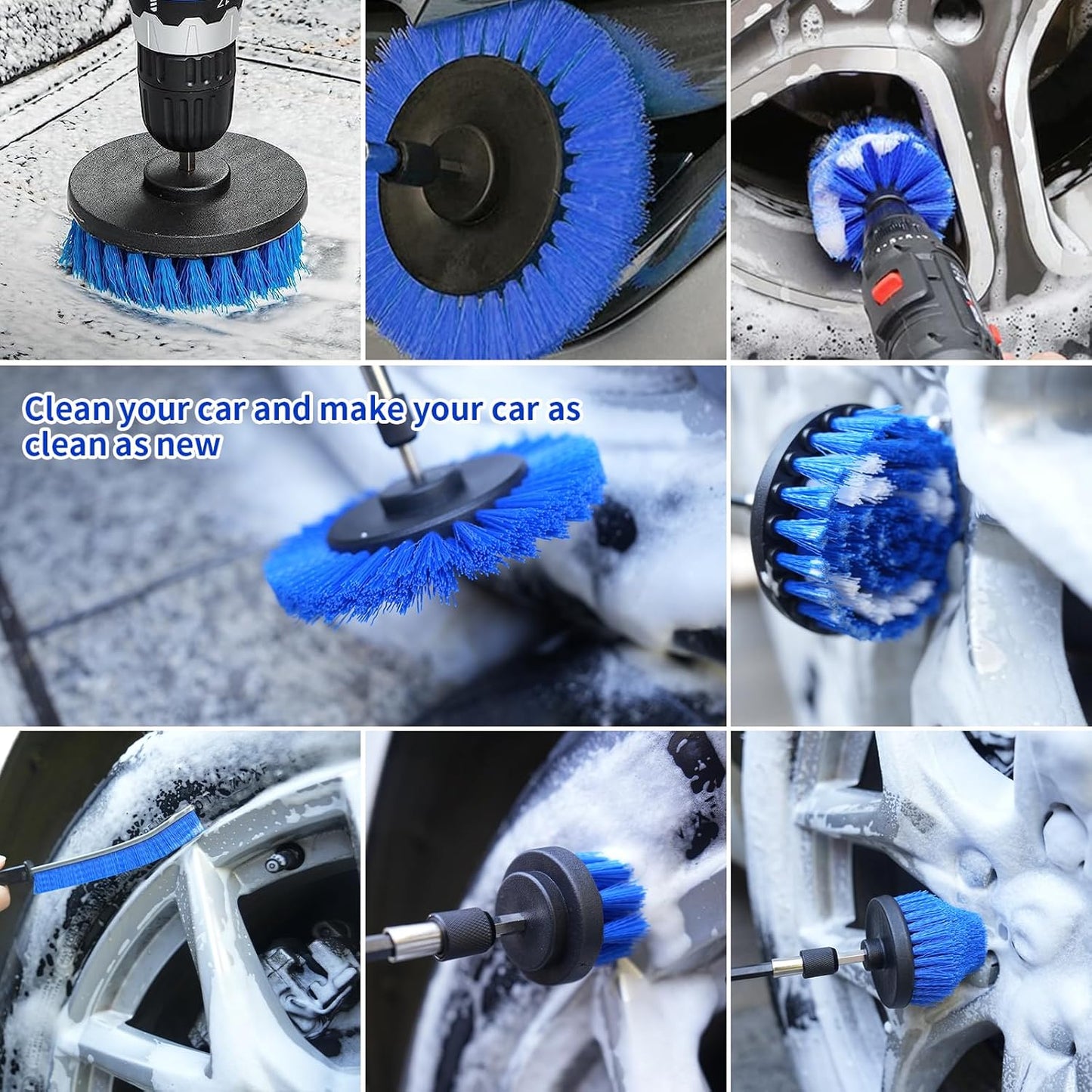 Clean your car and make your car as clean as new