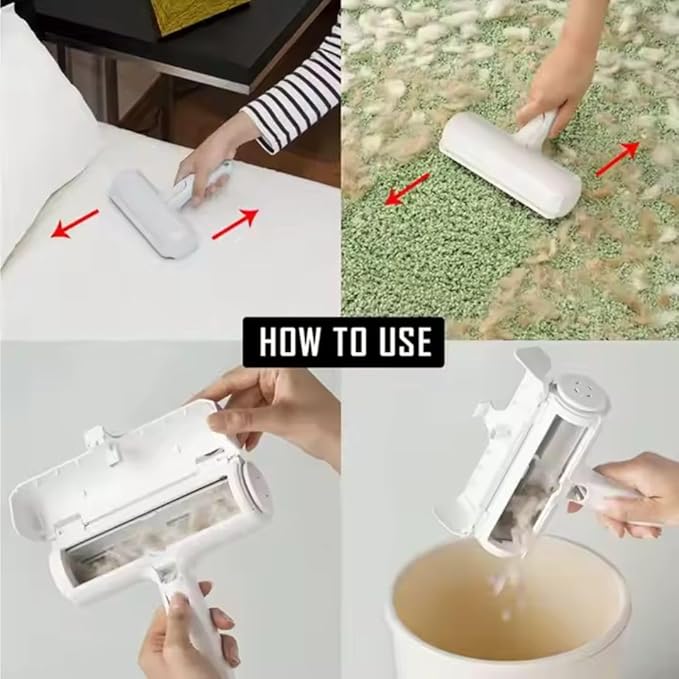 HOW TO USE