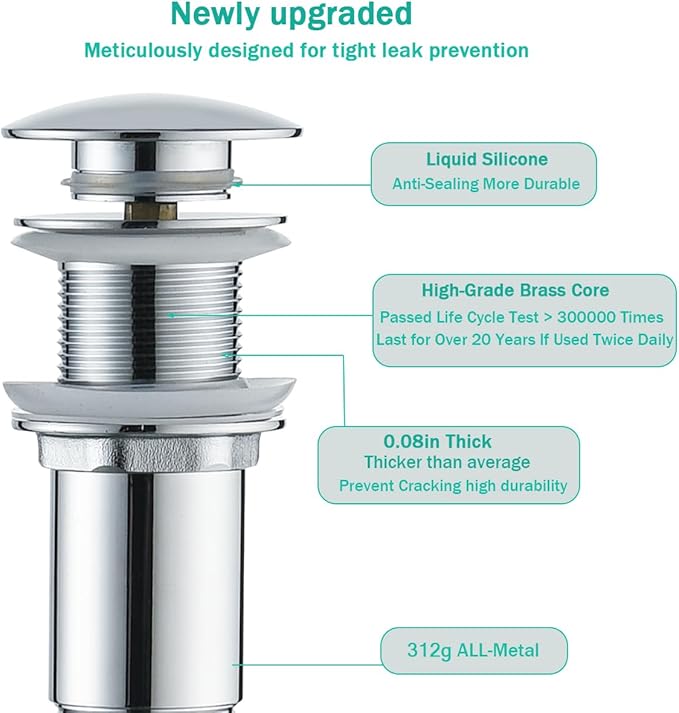 Newly upgraded

Meticulously designed for tight leak prevention

Liquid Silicone
Anti-Sealing More Durable

High-Grade Brass Core
Passed Life Cycle Test > 300000 Times
Last for Over 20 Years If Used Twice Daily

0.08in Thick
Thicker than average
Prevent Cracking high durability

312g ALL-Metal