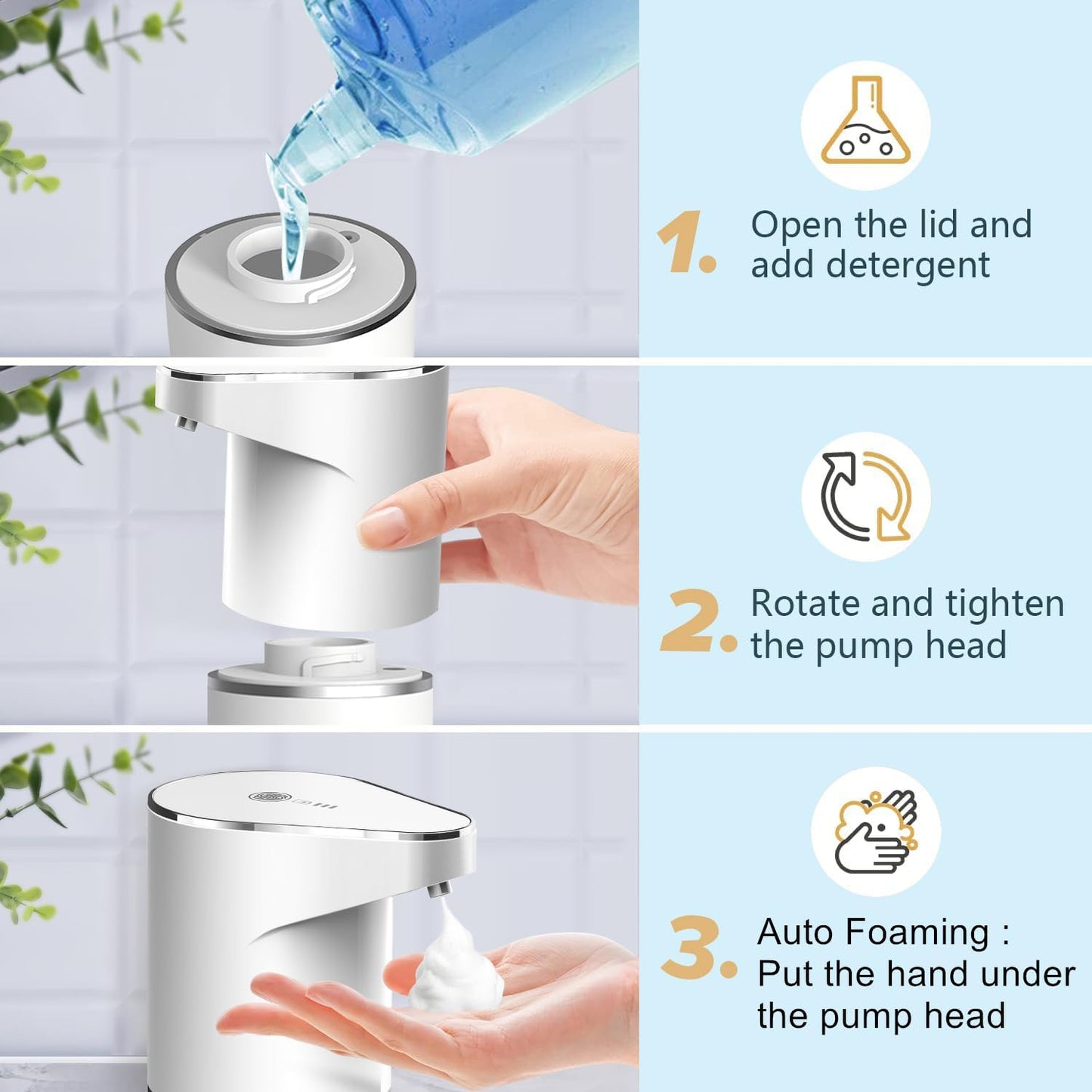 1. Open the lid and add detergent

2. Rotate and tighten the pump head

3. Auto Foaming : Put the hand under the pump head