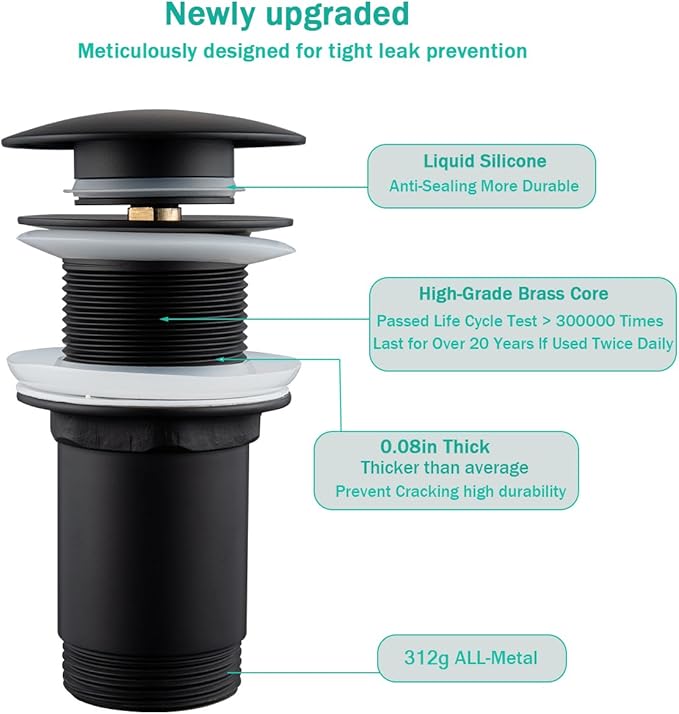 Newly upgraded
Meticulously designed for tight leak prevention

Liquid Silicone
Anti-Sealing More Durable

High-Grade Brass Core
Passed Life Cycle Test > 300000 Times
Last for Over 20 Years If Used Twice Daily

0.08in Thick
Thicker than average
Prevent Cracking high durability

312g ALL-Metal