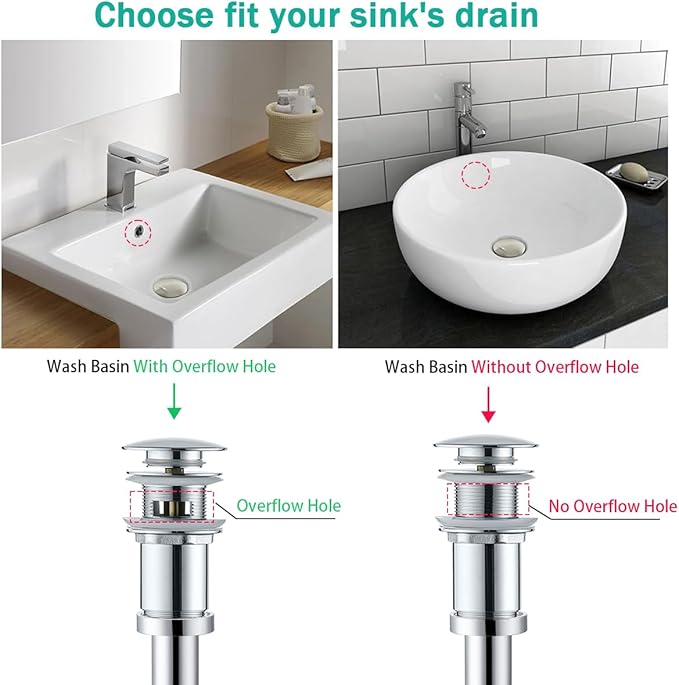 Choose fit your sink's drain

Wash Basin With Overflow Hole

Wash Basin Without Overflow Hole

Overflow Hole

No Overflow Hole