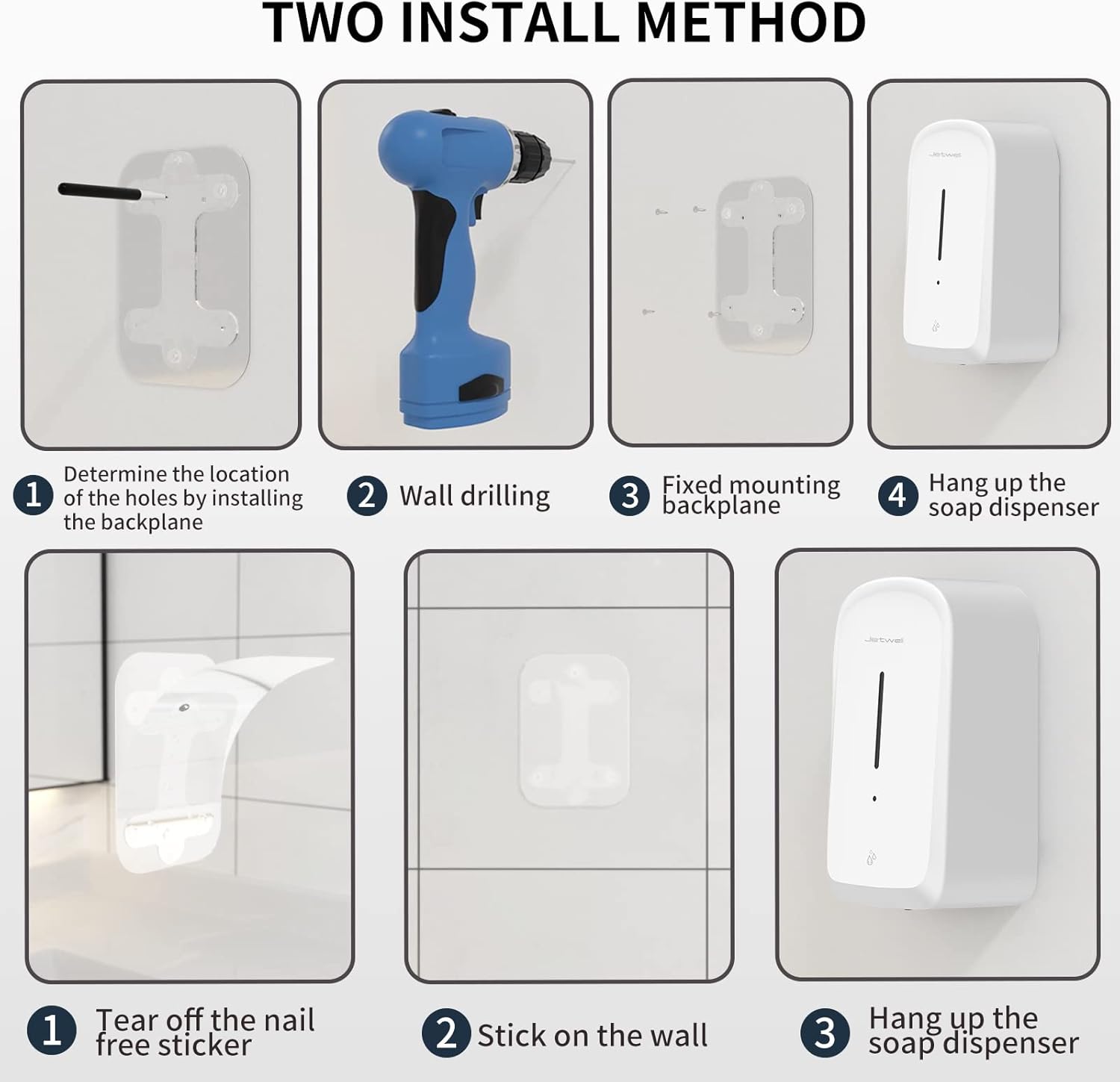 TWO INSTALL METHOD

Jetwel

1 Determine the location of the holes by installing the backplane

2 Wall drilling

3 Fixed mounting backplane

4 Hang up the soap dispenser

Jetwel

1 Tear off the nail free sticker

2 Stick on the wall

3 Hang up the soap dispenser