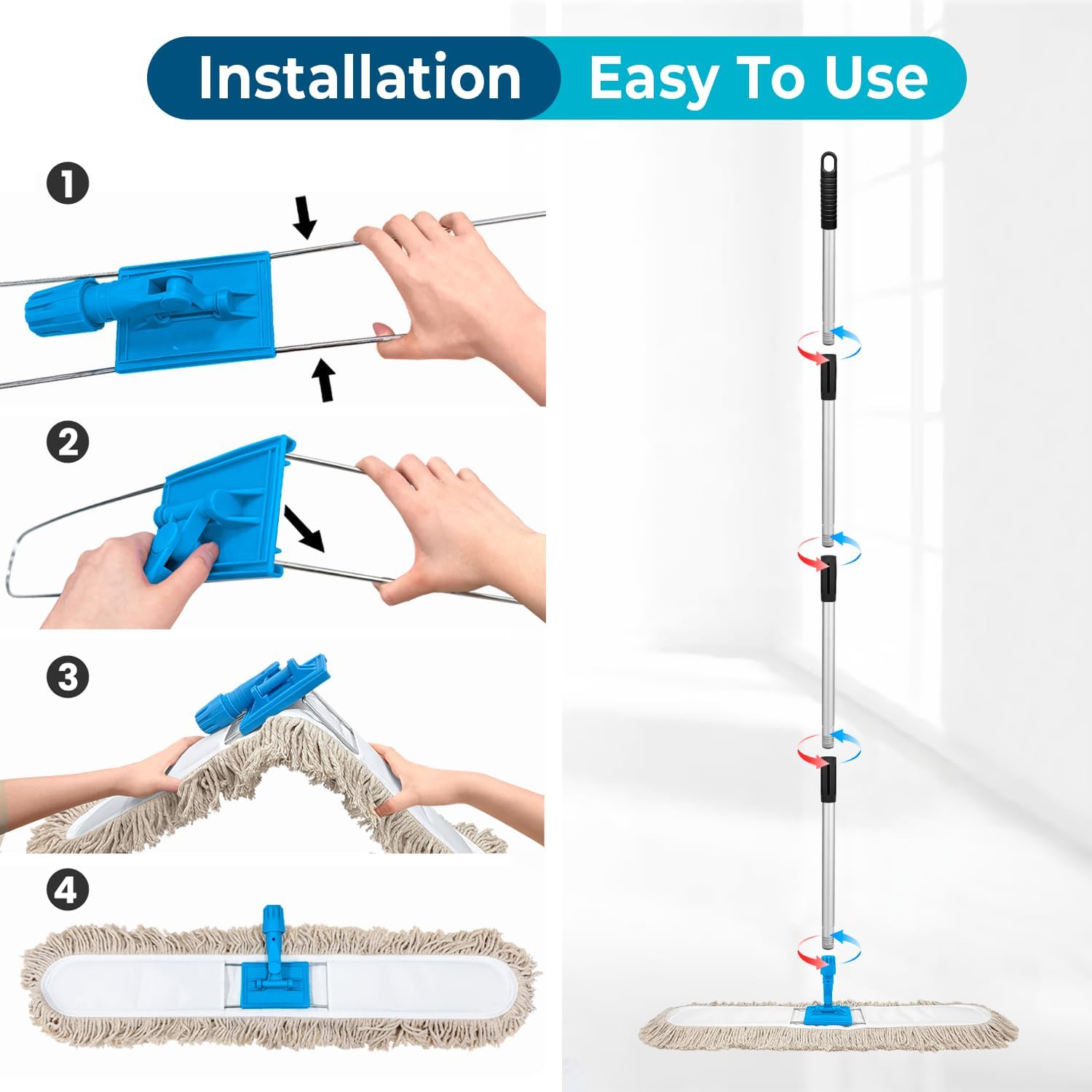 Installation Easy To Use

1

2

3

4