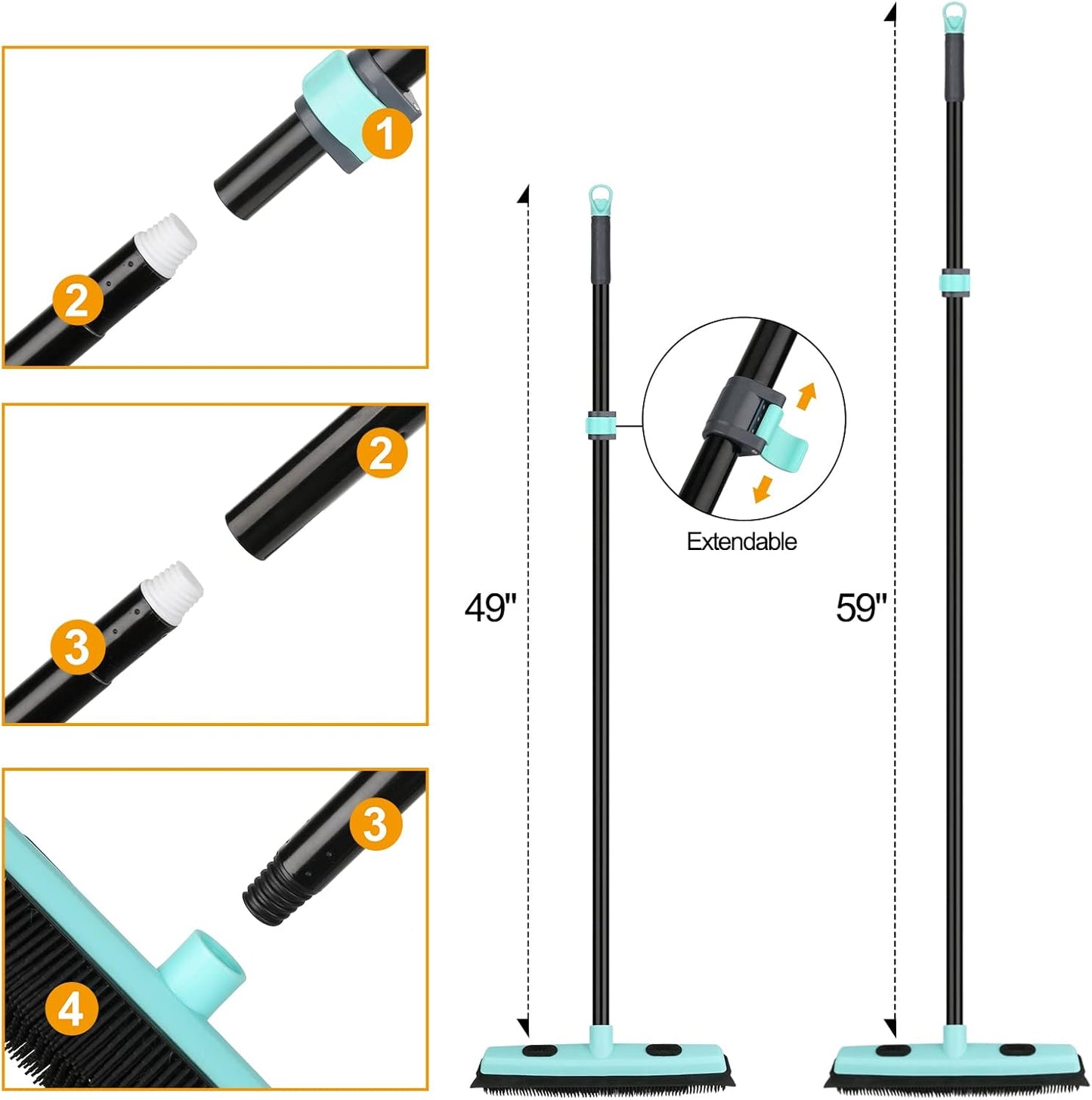 1

2

2

3

3

4

49"

Extendable

59"