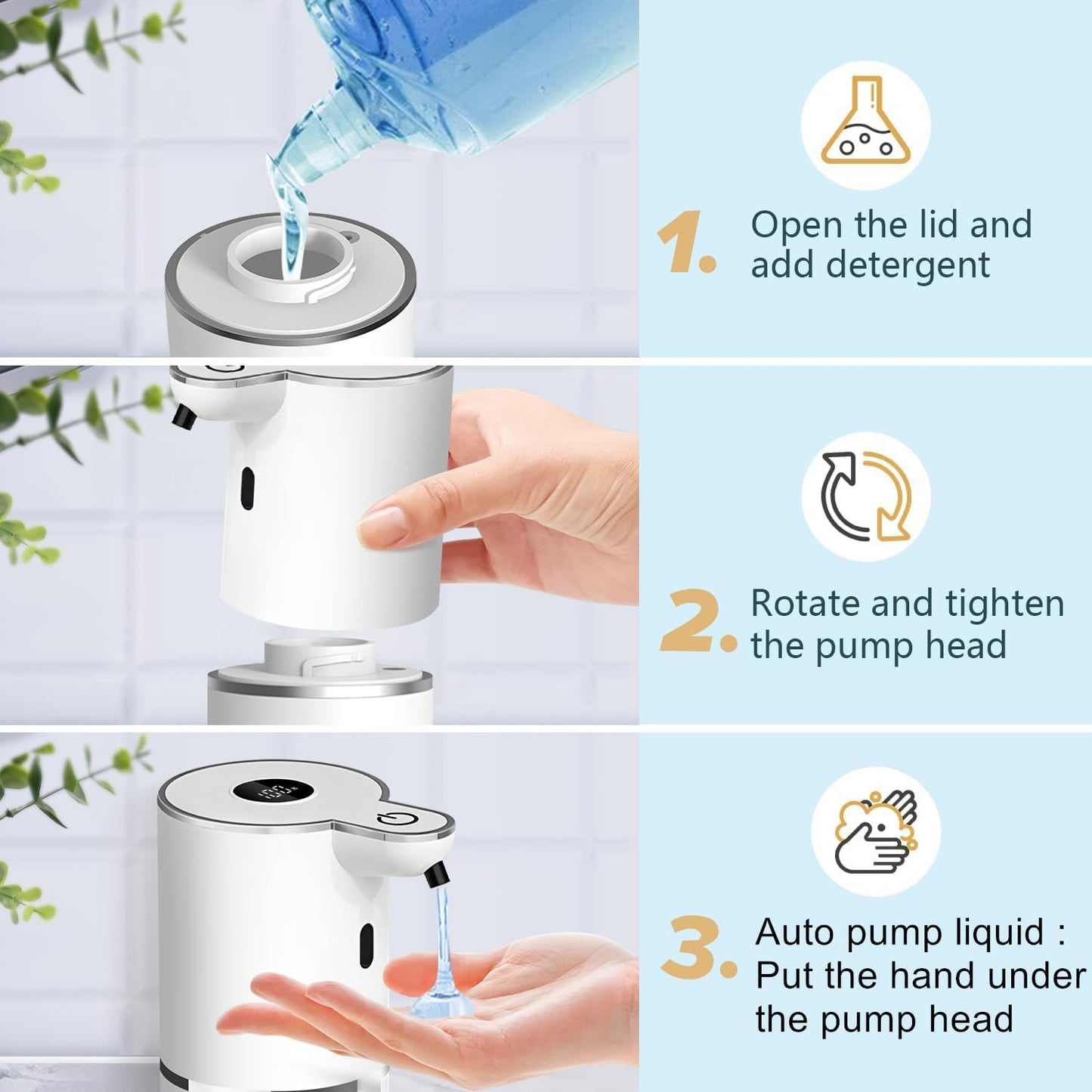 1. Open the lid and add detergent

2. Rotate and tighten the pump head

3. Auto pump liquid : Put the hand under the pump head