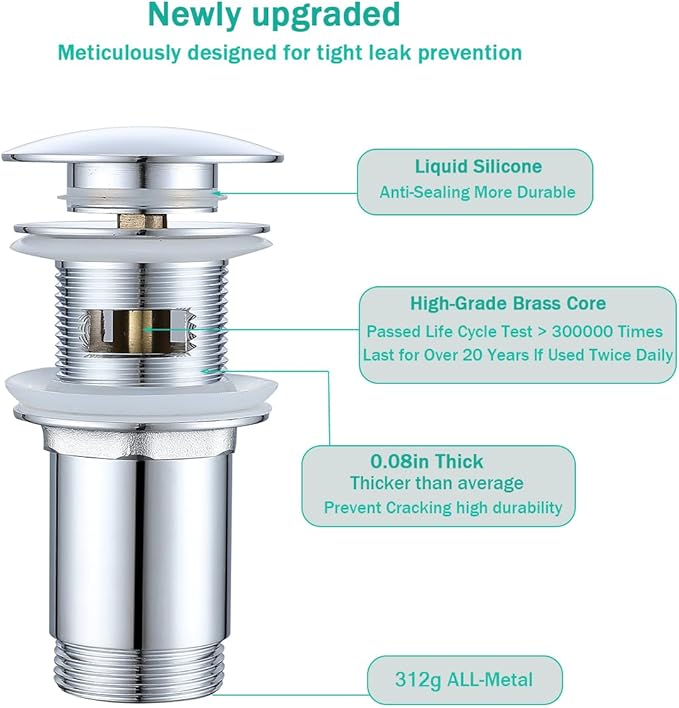 Newly upgraded
Meticulously designed for tight leak prevention

Liquid Silicone
Anti-Sealing More Durable

High-Grade Brass Core
Passed Life Cycle Test > 300000 Times
Last for Over 20 Years If Used Twice Daily

0.08in Thick
Thicker than average
Prevent Cracking high durability

312g ALL-Metal