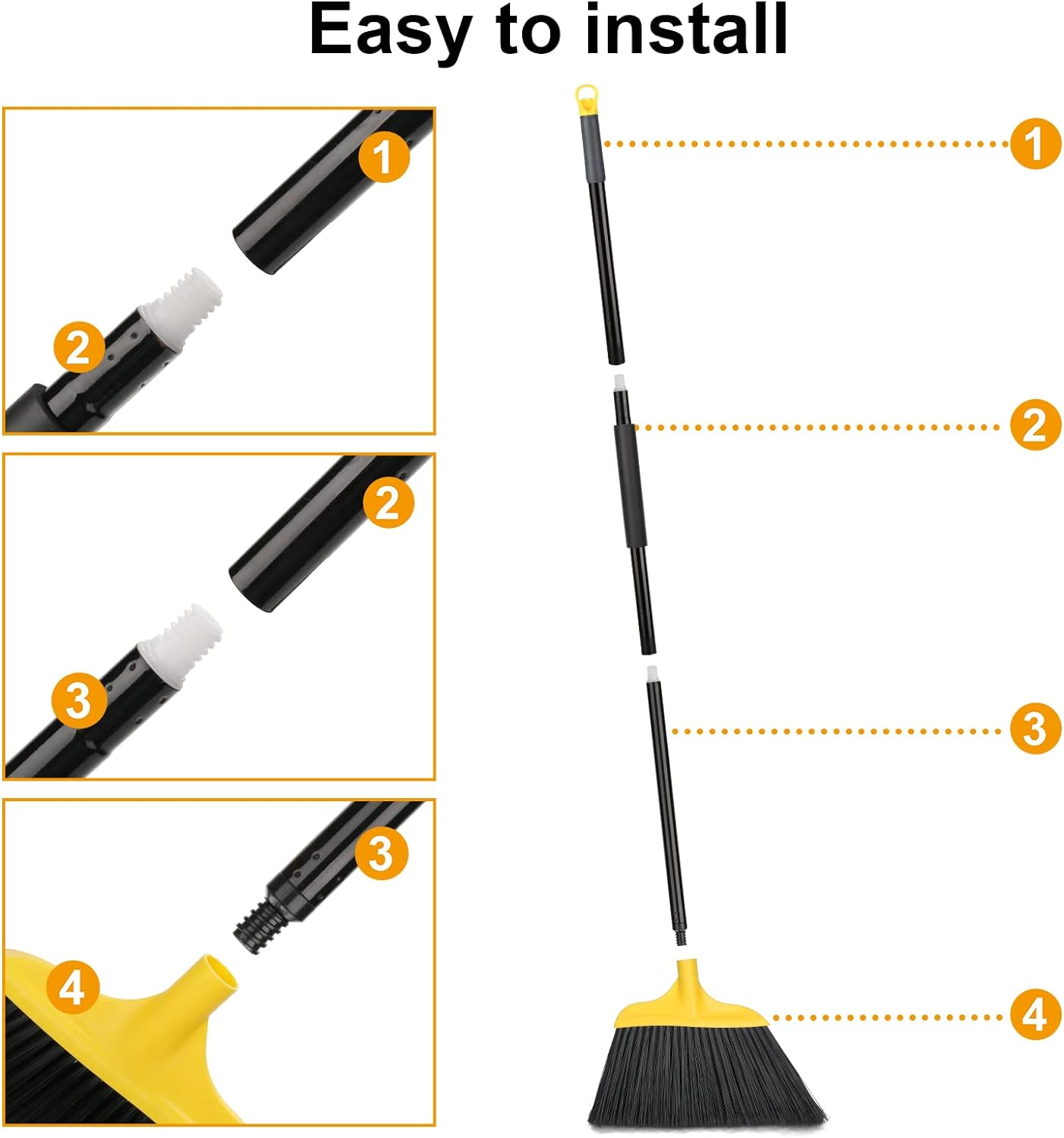 Easy to install

1

2

2

3

3

4

1

2

3

4