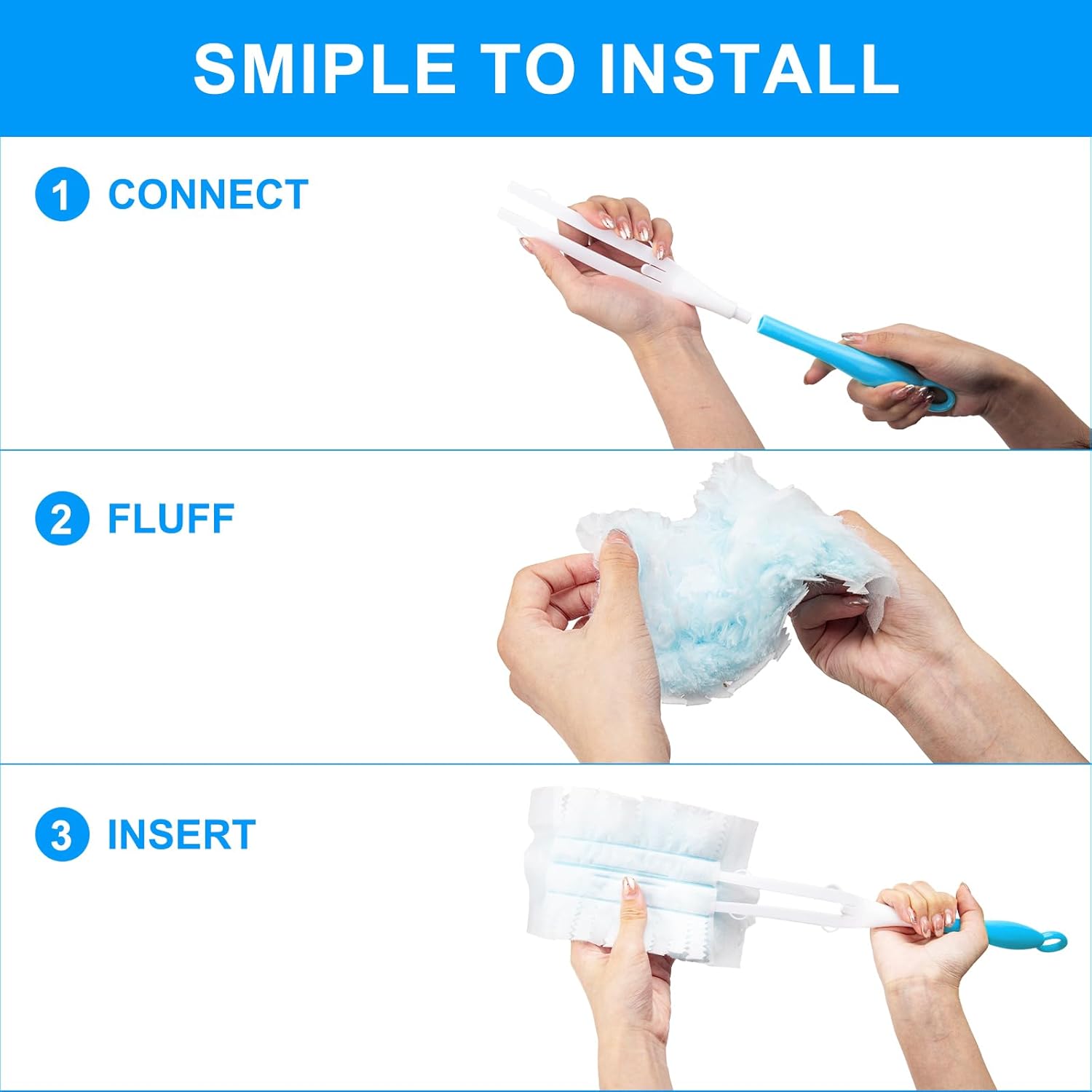 SMIPLE TO INSTALL

1 CONNECT

2 FLUFF

3 INSERT