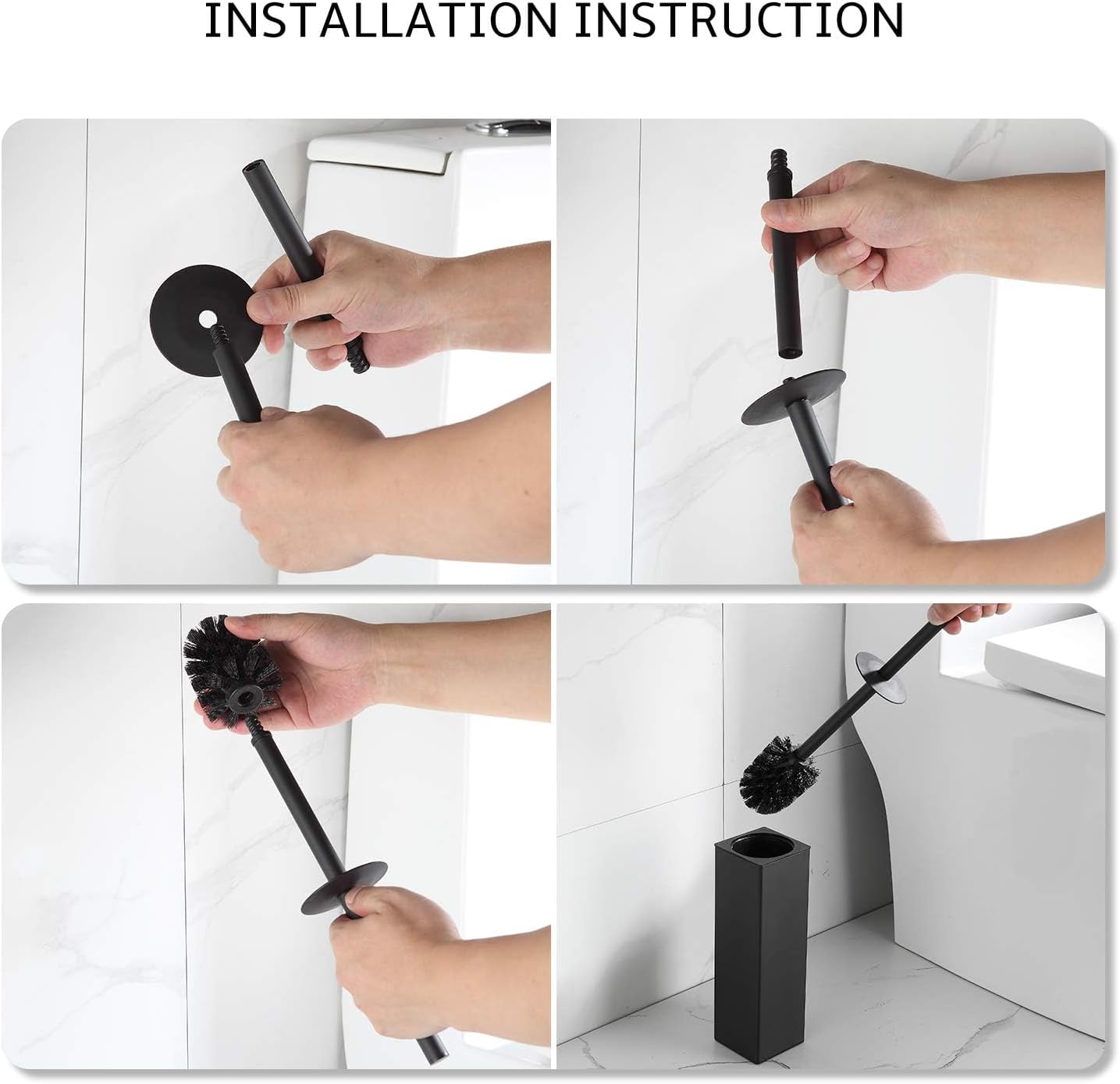 INSTALLATION INSTRUCTION