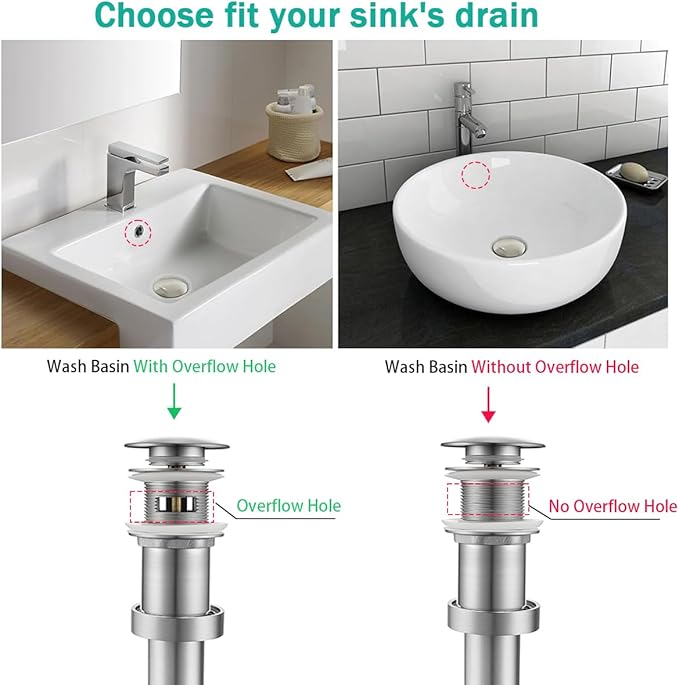 Choose fit your sink's drain

Wash Basin With Overflow Hole

Overflow Hole

Wash Basin Without Overflow Hole

No Overflow Hole