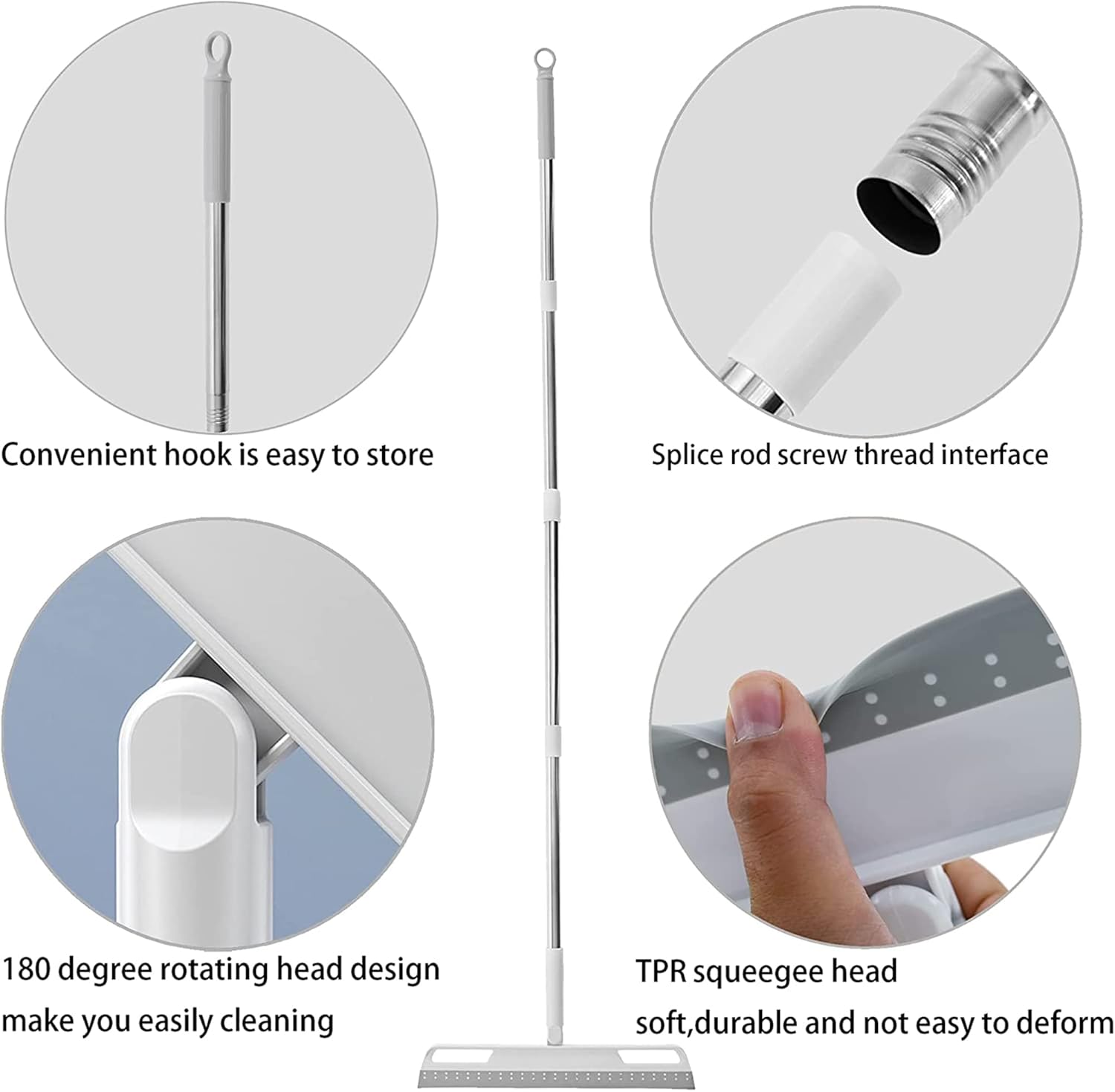 Convenient hook is easy to store

Splice rod screw thread interface

180 degree rotating head design make you easily cleaning

TPR squeegee head soft,durable and not easy to deform