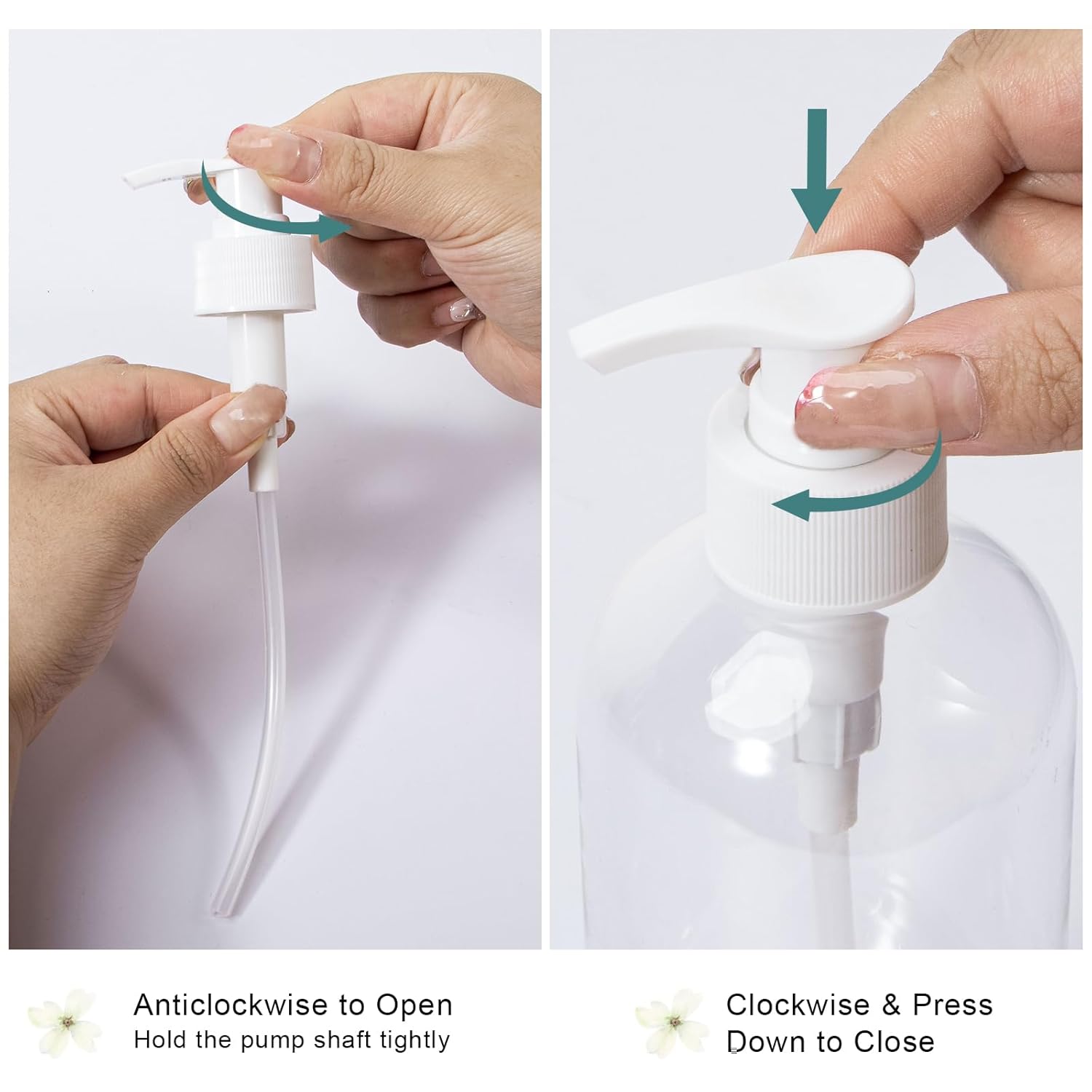 Anticlockwise to Open
Hold the pump shaft tightly

Clockwise & Press
Down to Close