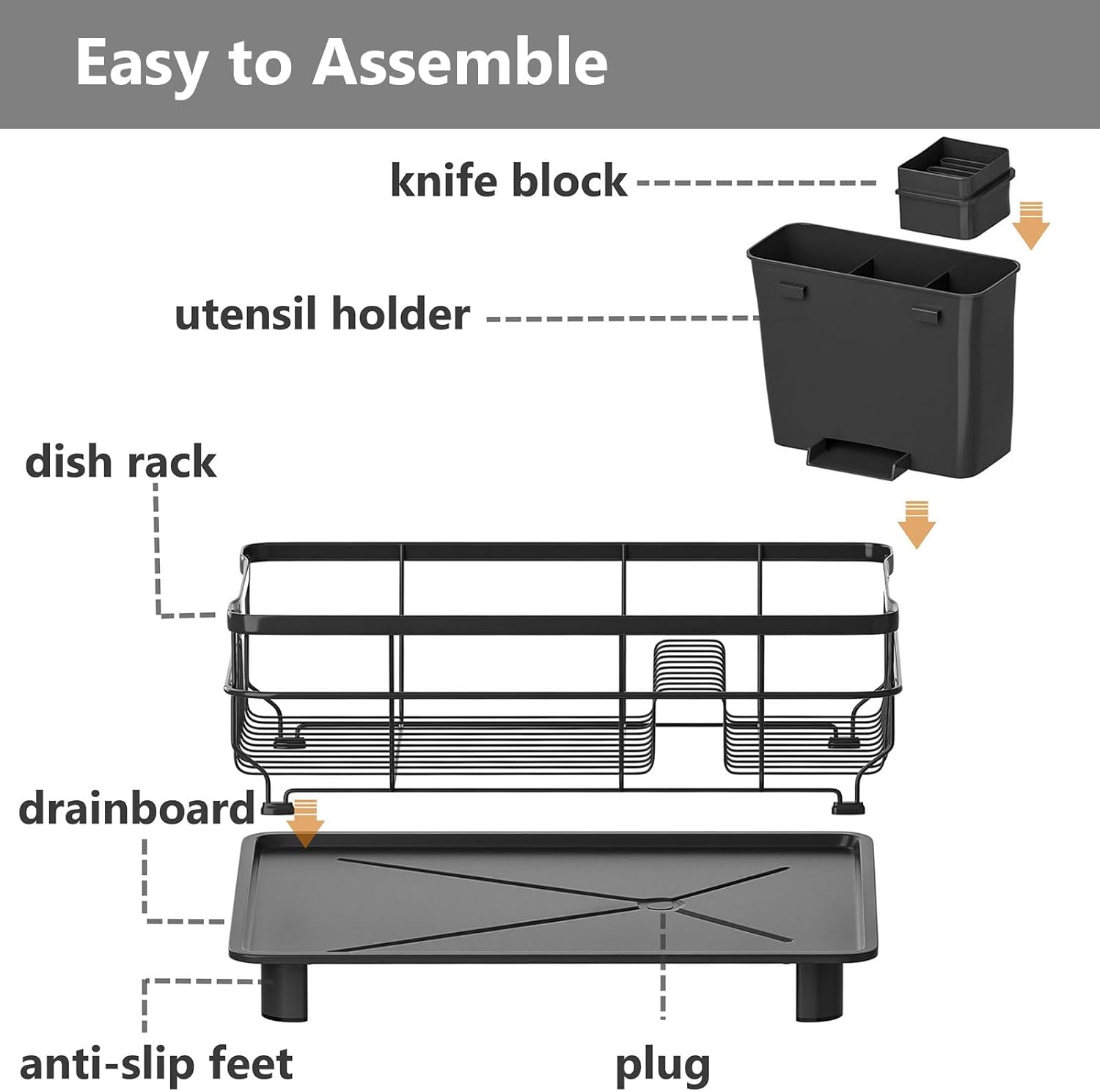 Easy to Assemble

knife block

utensil holder

dish rack

drainboard

anti-slip feet

plug