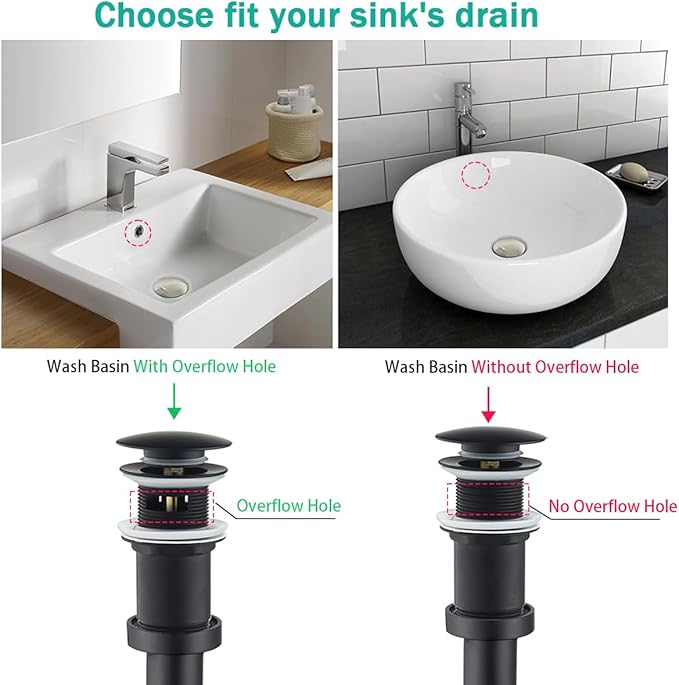 Choose fit your sink's drain

Wash Basin With Overflow Hole

Wash Basin Without Overflow Hole

Overflow Hole

No Overflow Hole