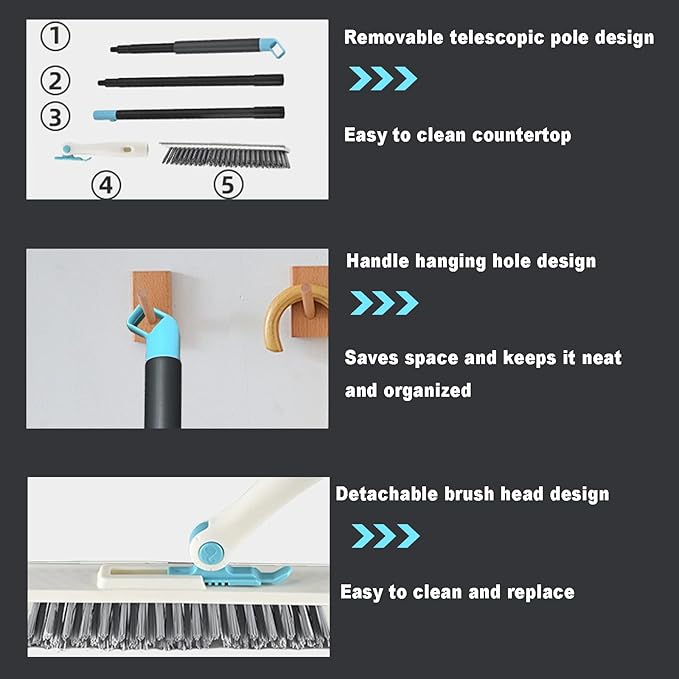 ①
②
③
④
⑤

Removable telescopic pole design

Easy to clean countertop

Handle hanging hole design

Saves space and keeps it neat and organized

Detachable brush head design

Easy to clean and replace