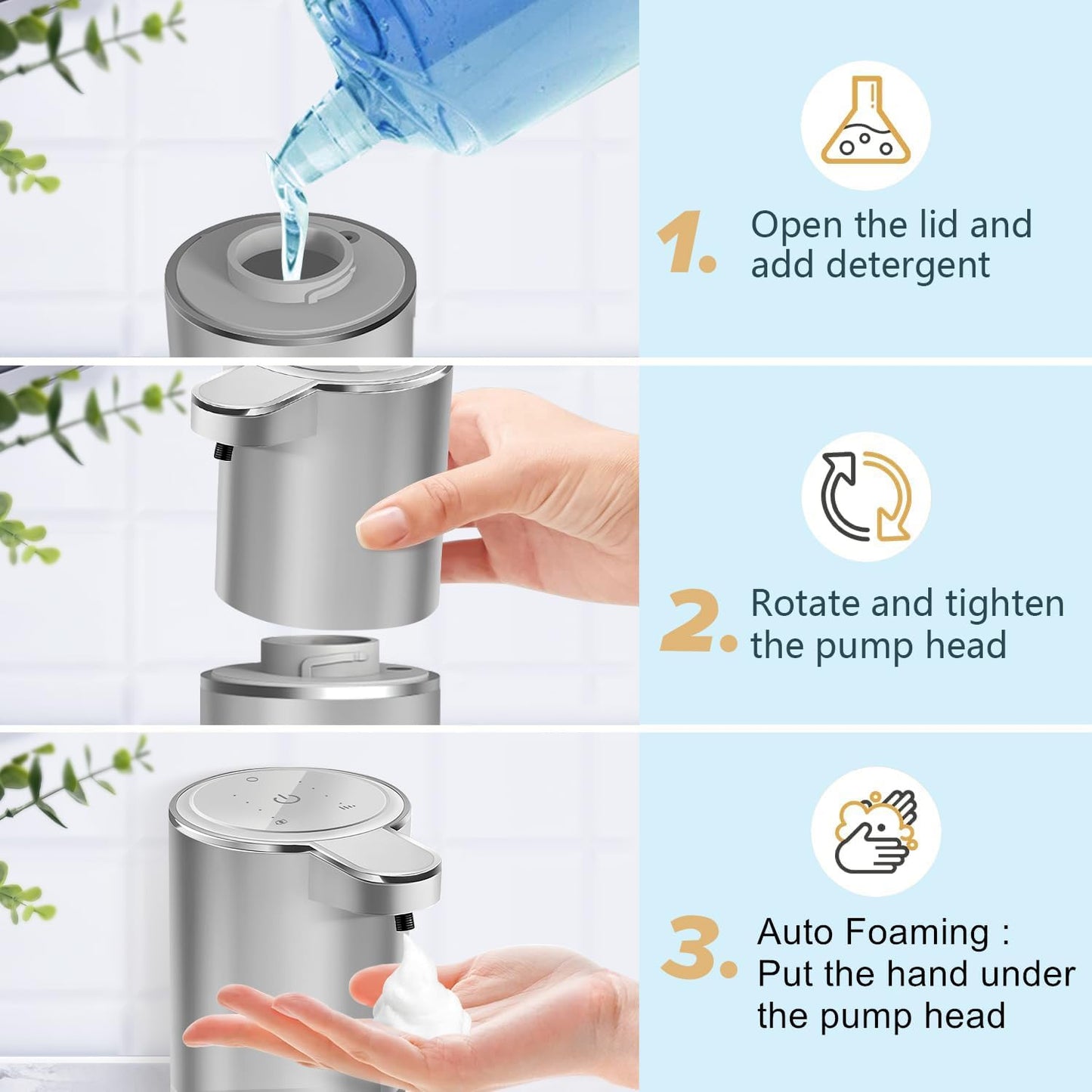 1. Open the lid and add detergent

2. Rotate and tighten the pump head

3. Auto Foaming : Put the hand under the pump head