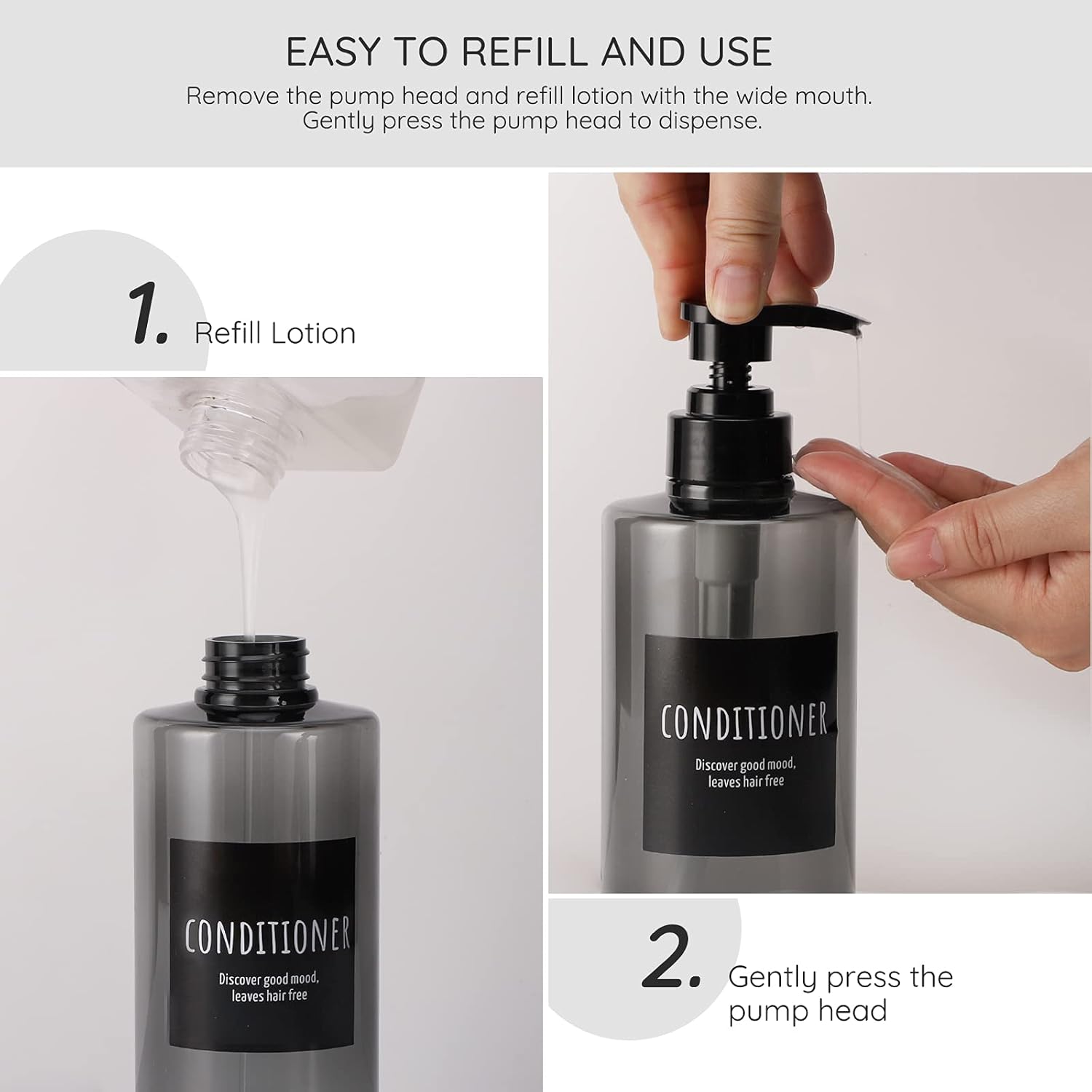 EASY TO REFILL AND USE

Remove the pump head and refill lotion with the wide mouth. Gently press the pump head to dispense.

1. Refill Lotion

CONDITIONER

Discover good mood, leaves hair free

CONDITIONER

Discover good mood, leaves hair free

2. Gently press the pump head