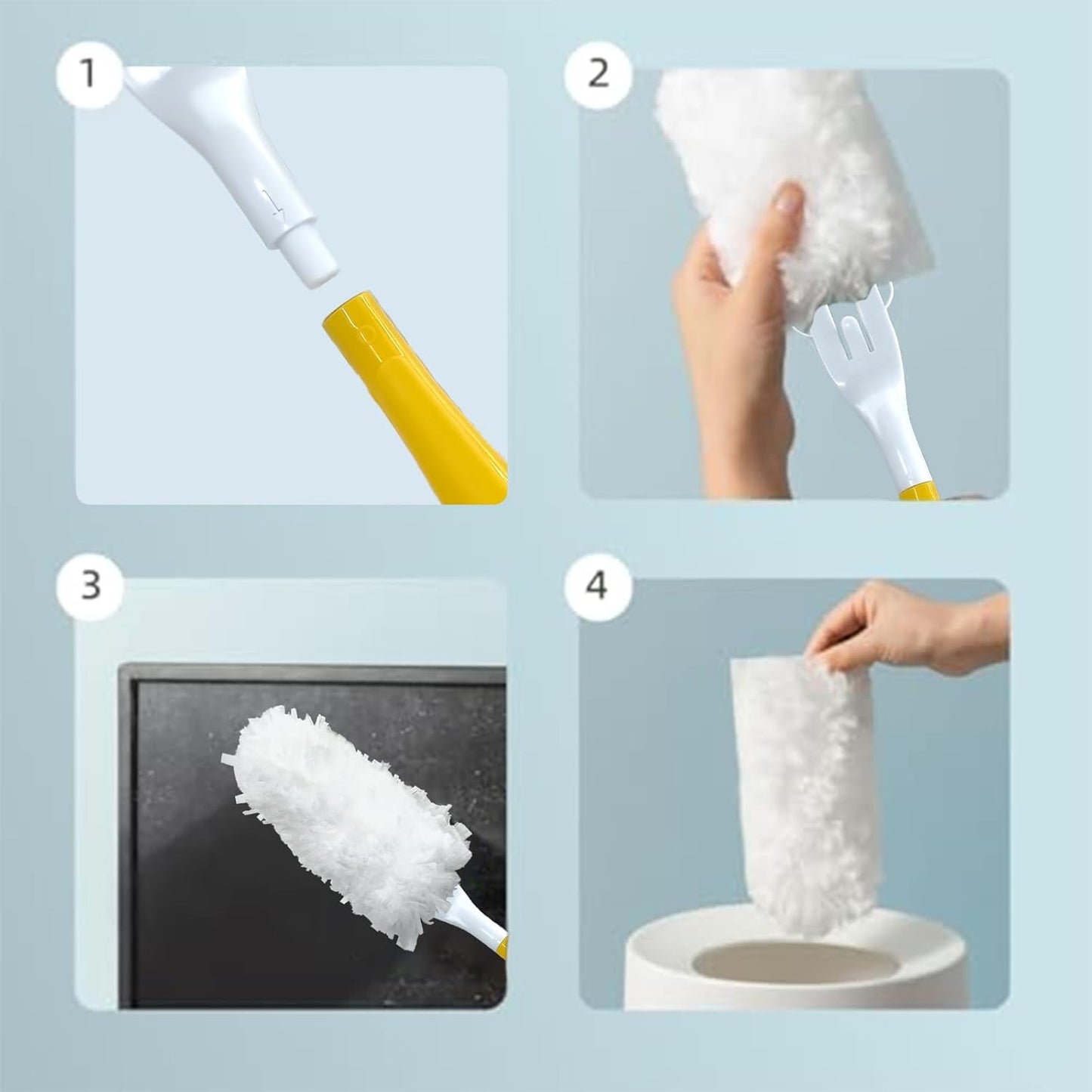 1

2

3

4