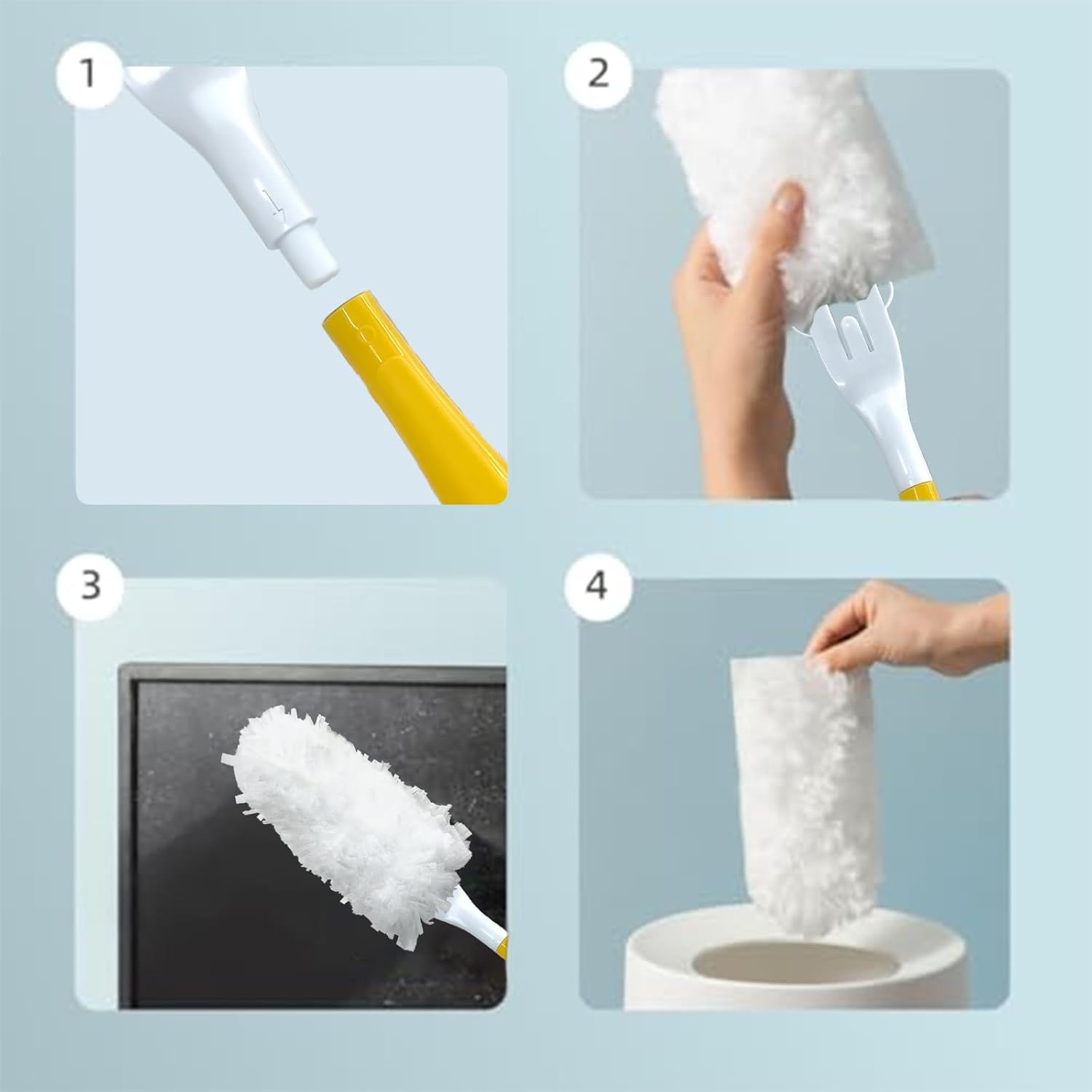 1

2

3

4