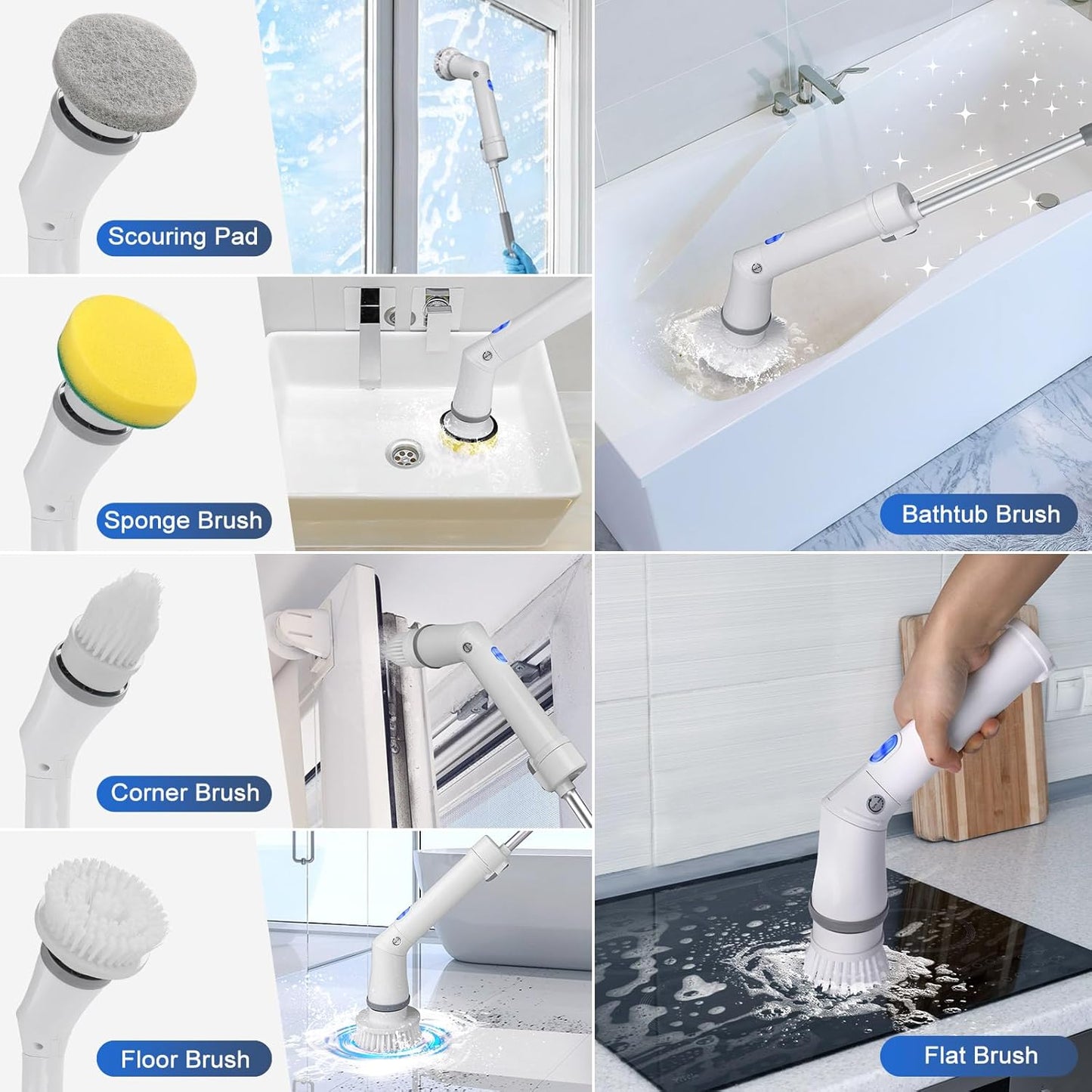 Scouring Pad

Sponge Brush

Corner Brush

Floor Brush

Bathtub Brush

Flat Brush