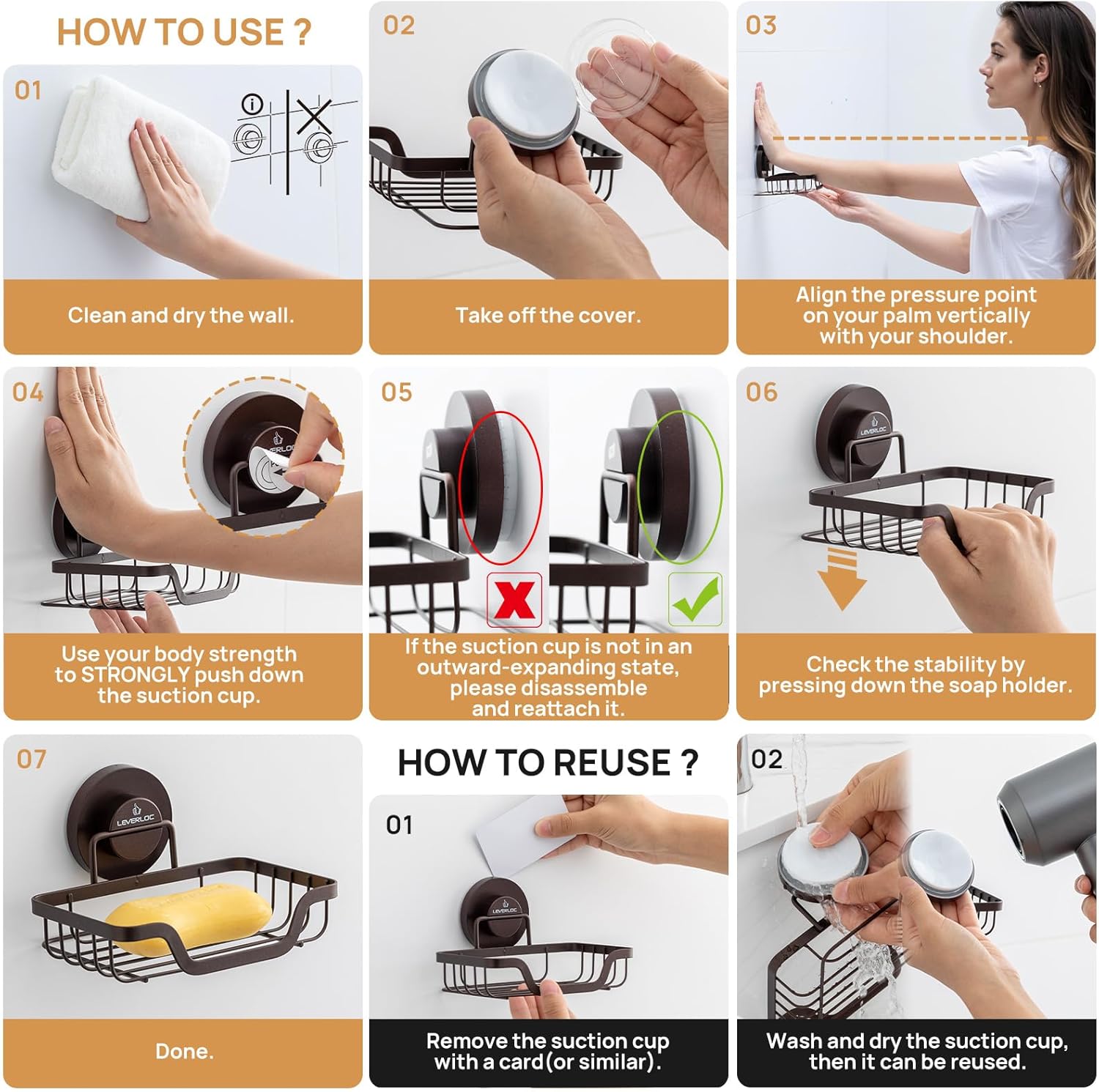 HOW TO USE ?

01

Clean and dry the wall.

02

Take off the cover.

03

Align the pressure point on your palm vertically with your shoulder.

04

LEVERLOC

Use your body strength to STRONGLY push down the suction cup.

05

If the suction cup is not in an outward-expanding state, please disassemble and reattach it.

06

LEVERLOC

Check the stability by pressing down the soap holder.

07

LEVERLOC

Done.

HOW TO REUSE ?

01

LEVERLOC

Remove the suction cup with a card(or similar).

02

Wash and dry the suction cup, then it can be reused.