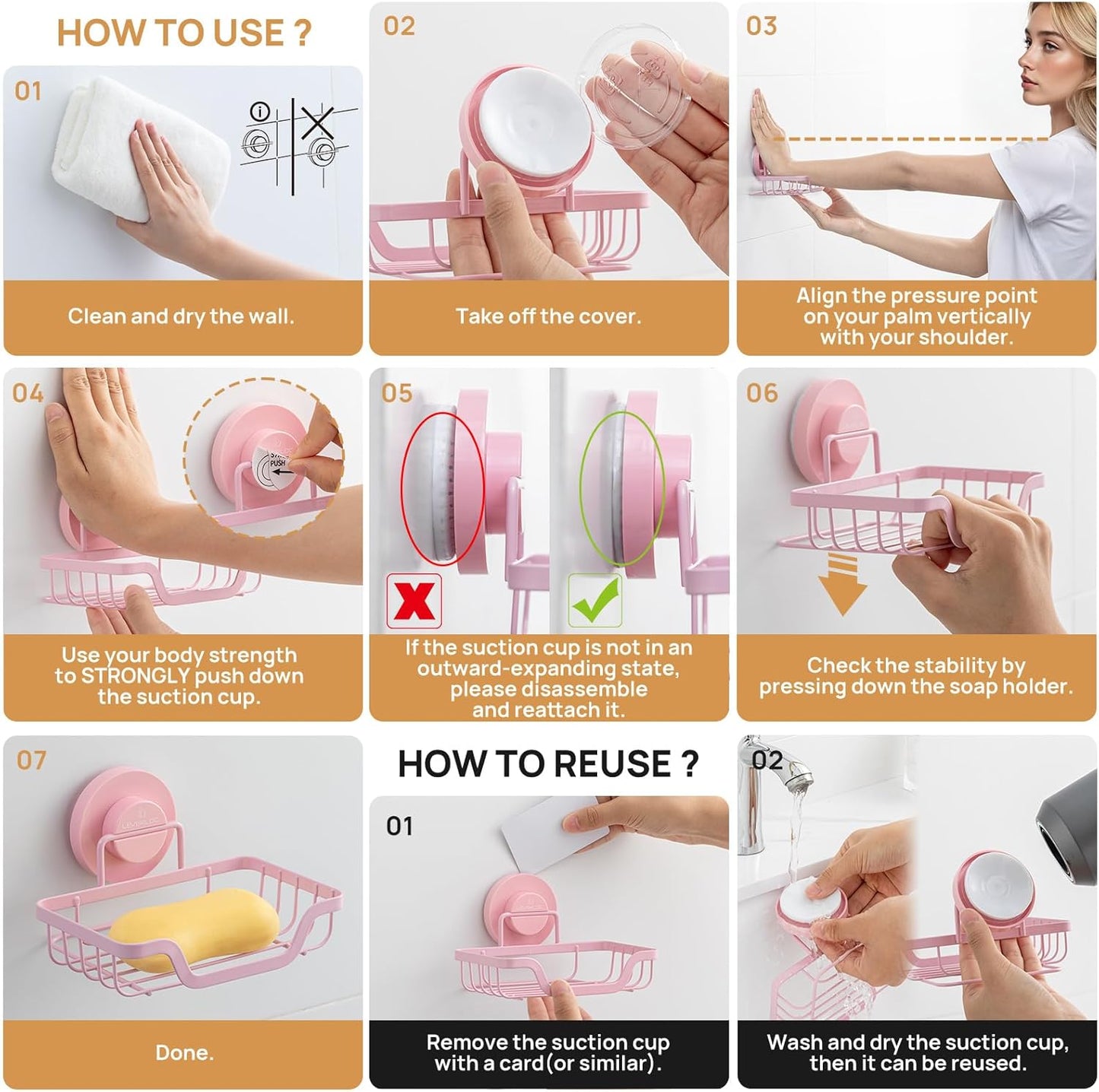 HOW TO USE ?

01

Clean and dry the wall.

02

Take off the cover.

03

Align the pressure point on your palm vertically with your shoulder.

04

PUSH

Use your body strength to STRONGLY push down the suction cup.

05

If the suction cup is not in an outward-expanding state, please disassemble and reattach it.

06

Check the stability by pressing down the soap holder.

07

Done.

HOW TO REUSE ?

01

Remove the suction cup with a card(or similar).

02

Wash and dry the suction cup, then it can be reused.