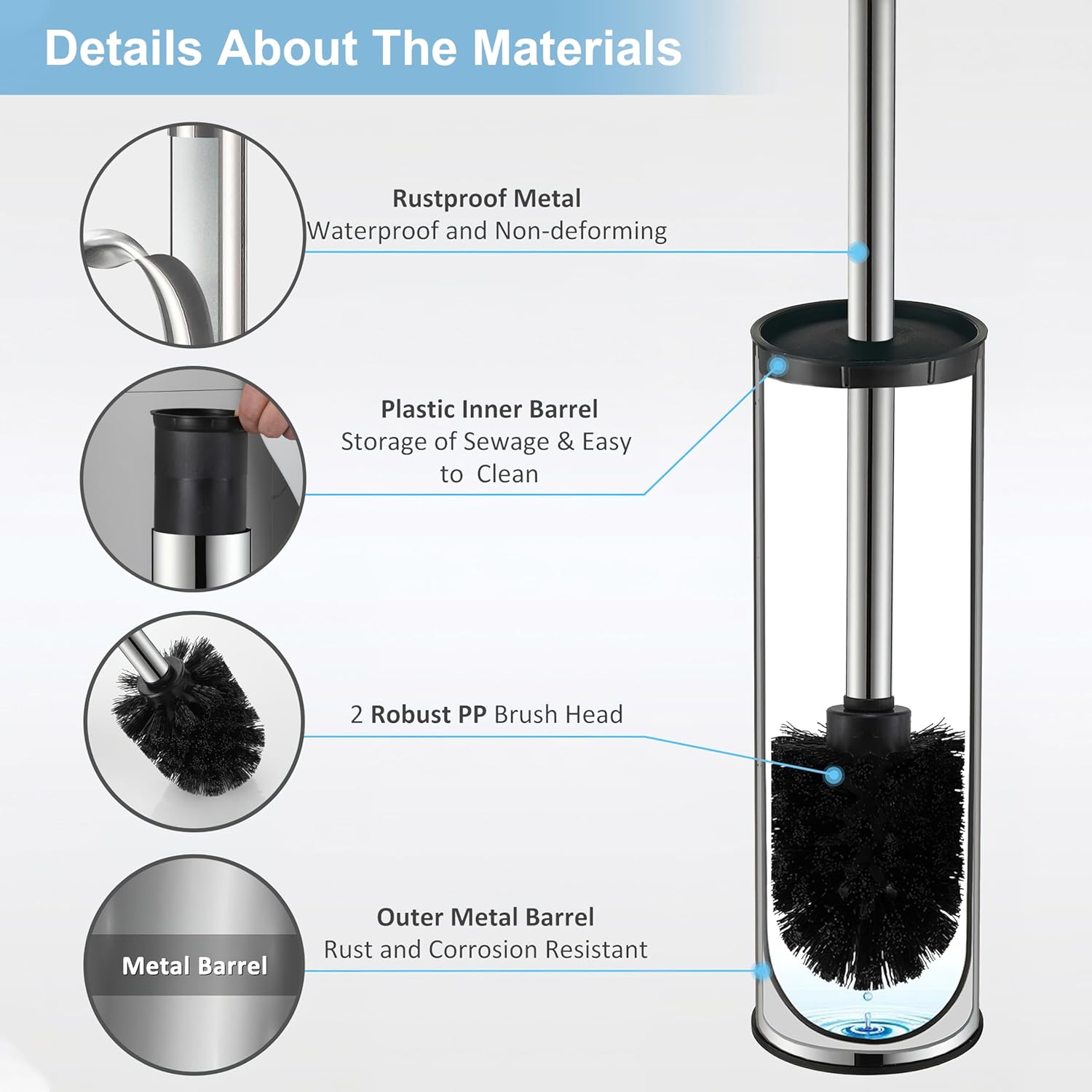 Details About The Materials

Rustproof Metal
Waterproof and Non-deforming

Plastic Inner Barrel
Storage of Sewage & Easy to Clean

2 Robust PP Brush Head

Metal Barrel

Outer Metal Barrel
Rust and Corrosion Resistant