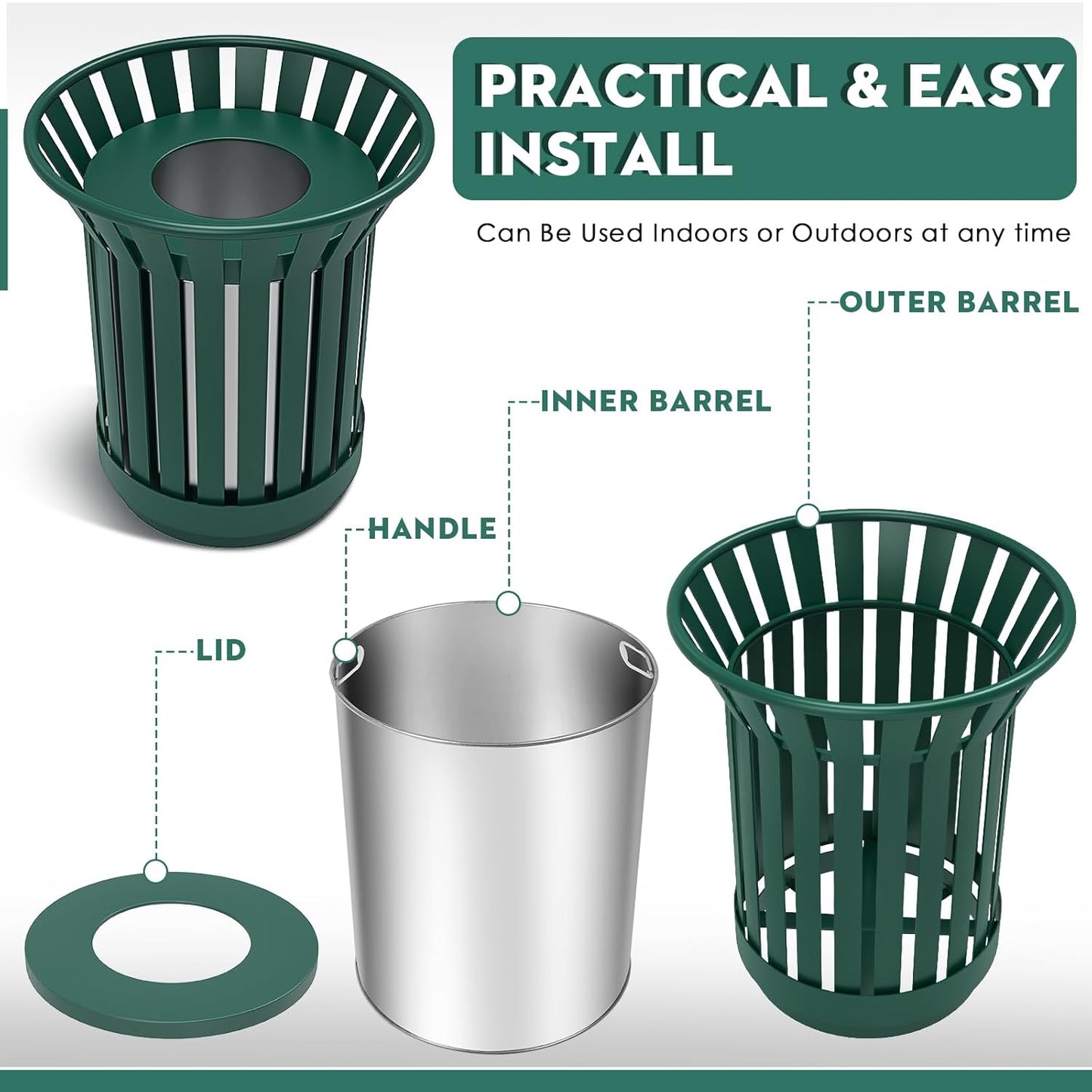 PRACTICAL & EASY INSTALL

Can Be Used Indoors or Outdoors at any time

OUTER BARREL

INNER BARREL

HANDLE

LID