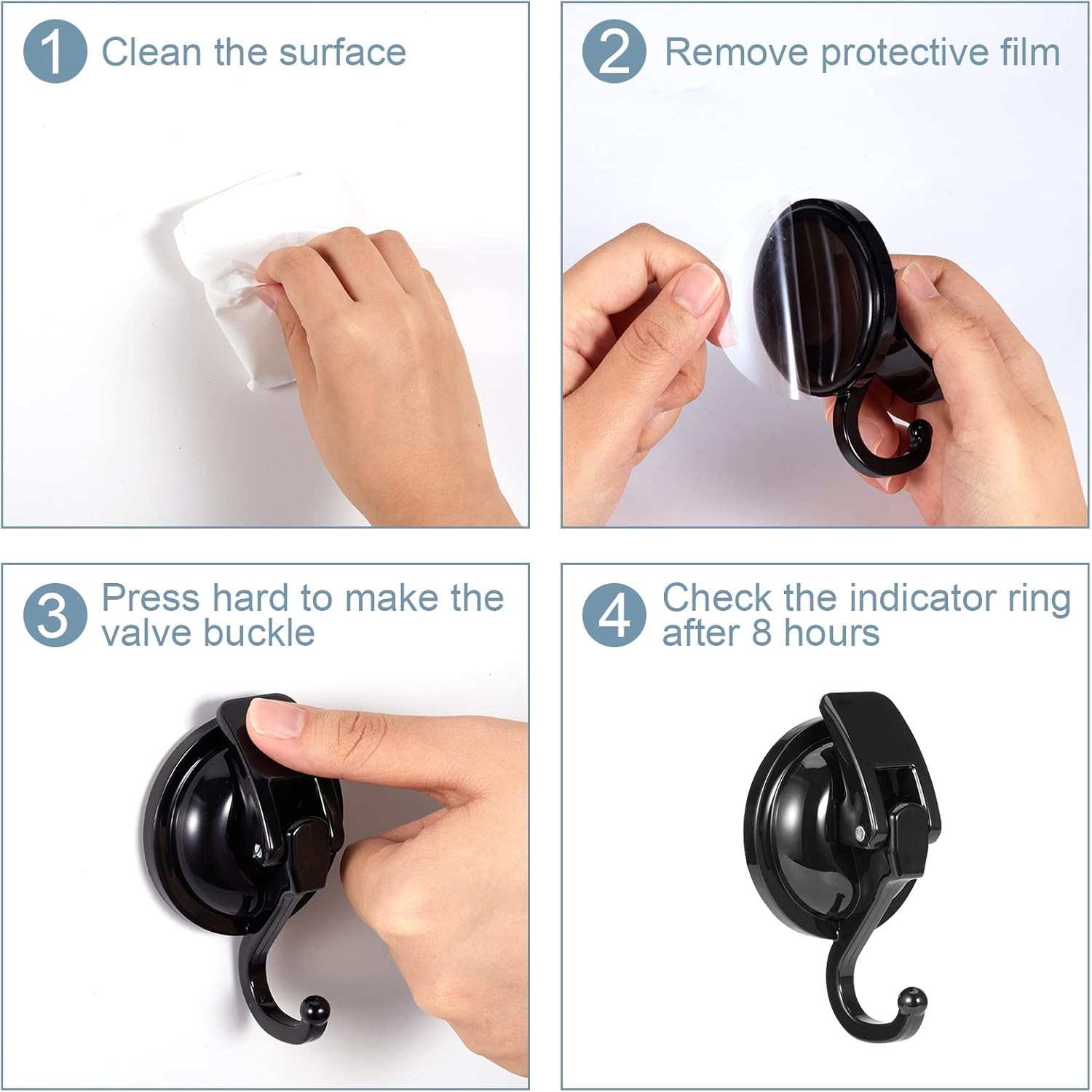 1 Clean the surface

2 Remove protective film

3 Press hard to make the valve buckle

4 Check the indicator ring after 8 hours