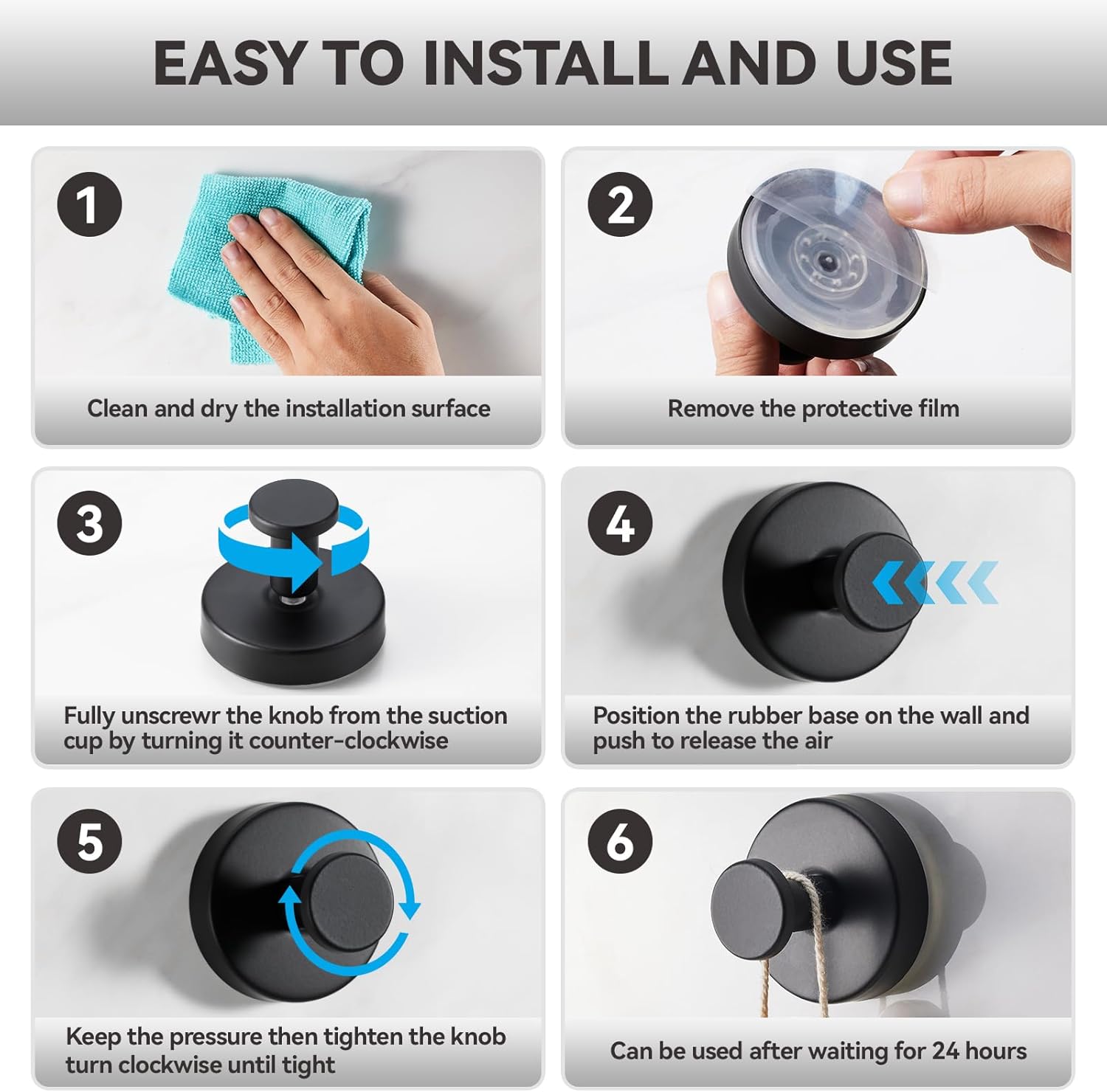 EASY TO INSTALL AND USE

1

Clean and dry the installation surface

2

Remove the protective film

3

Fully unscrewr the knob from the suction cup by turning it counter-clockwise

4

Position the rubber base on the wall and push to release the air

5

Keep the pressure then tighten the knob turn clockwise until tight

6

Can be used after waiting for 24 hours