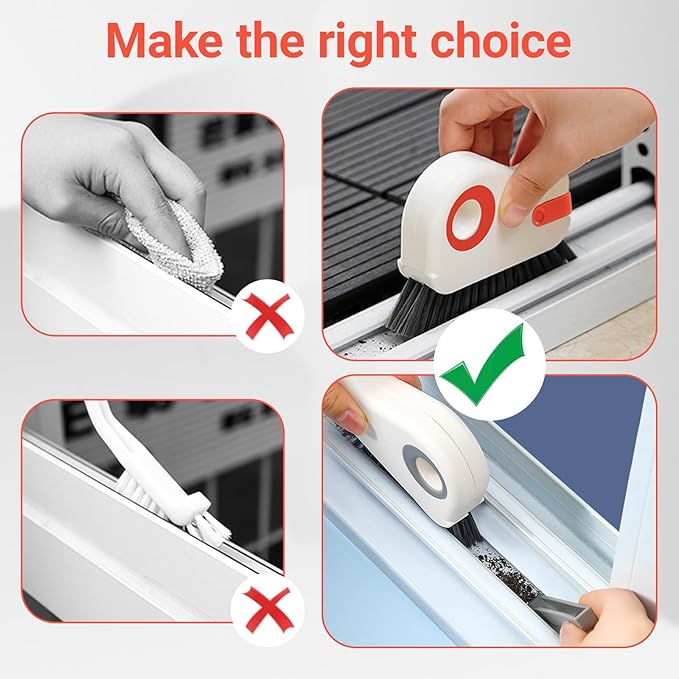 Make the right choice