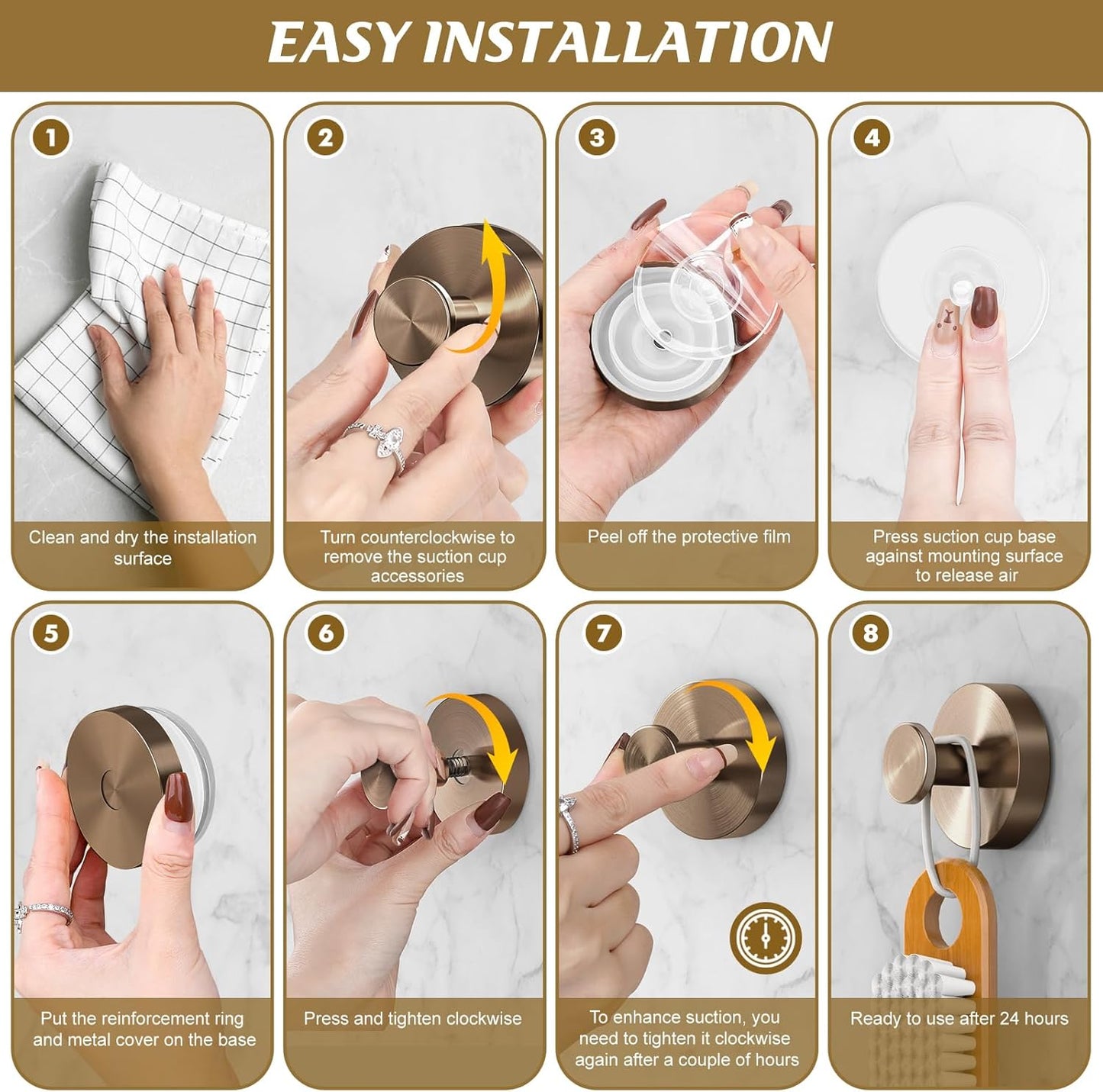 EASY INSTALLATION

1
Clean and dry the installation surface

2
Turn counterclockwise to remove the suction cup accessories

3
Peel off the protective film

4
Press suction cup base against mounting surface to release air

5
Put the reinforcement ring and metal cover on the base

6
Press and tighten clockwise

7
To enhance suction, you need to tighten it clockwise again after a couple of hours

8
Ready to use after 24 hours