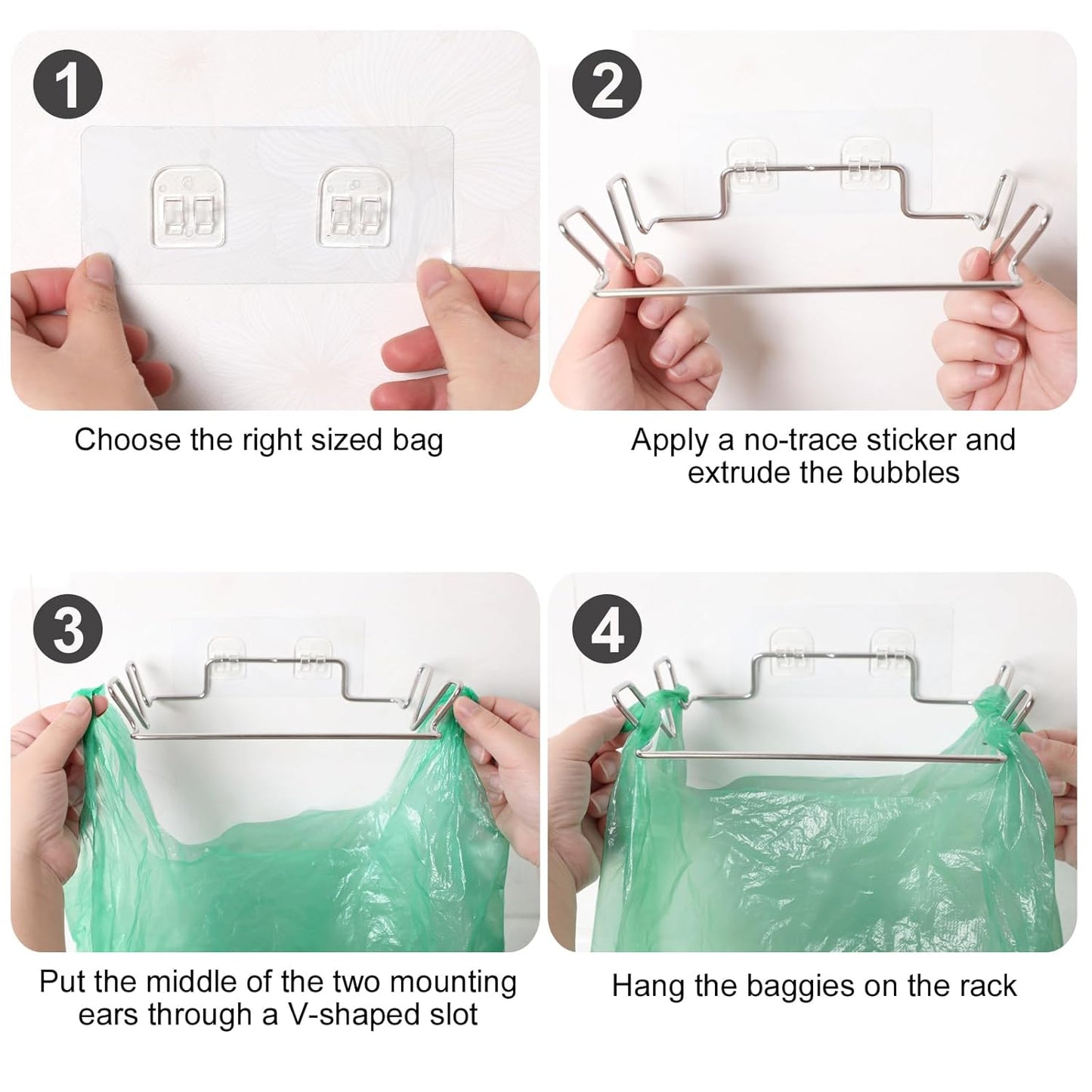 1

Choose the right sized bag

2

Apply a no-trace sticker and extrude the bubbles

3

Put the middle of the two mounting ears through a V-shaped slot

4

Hang the baggies on the rack