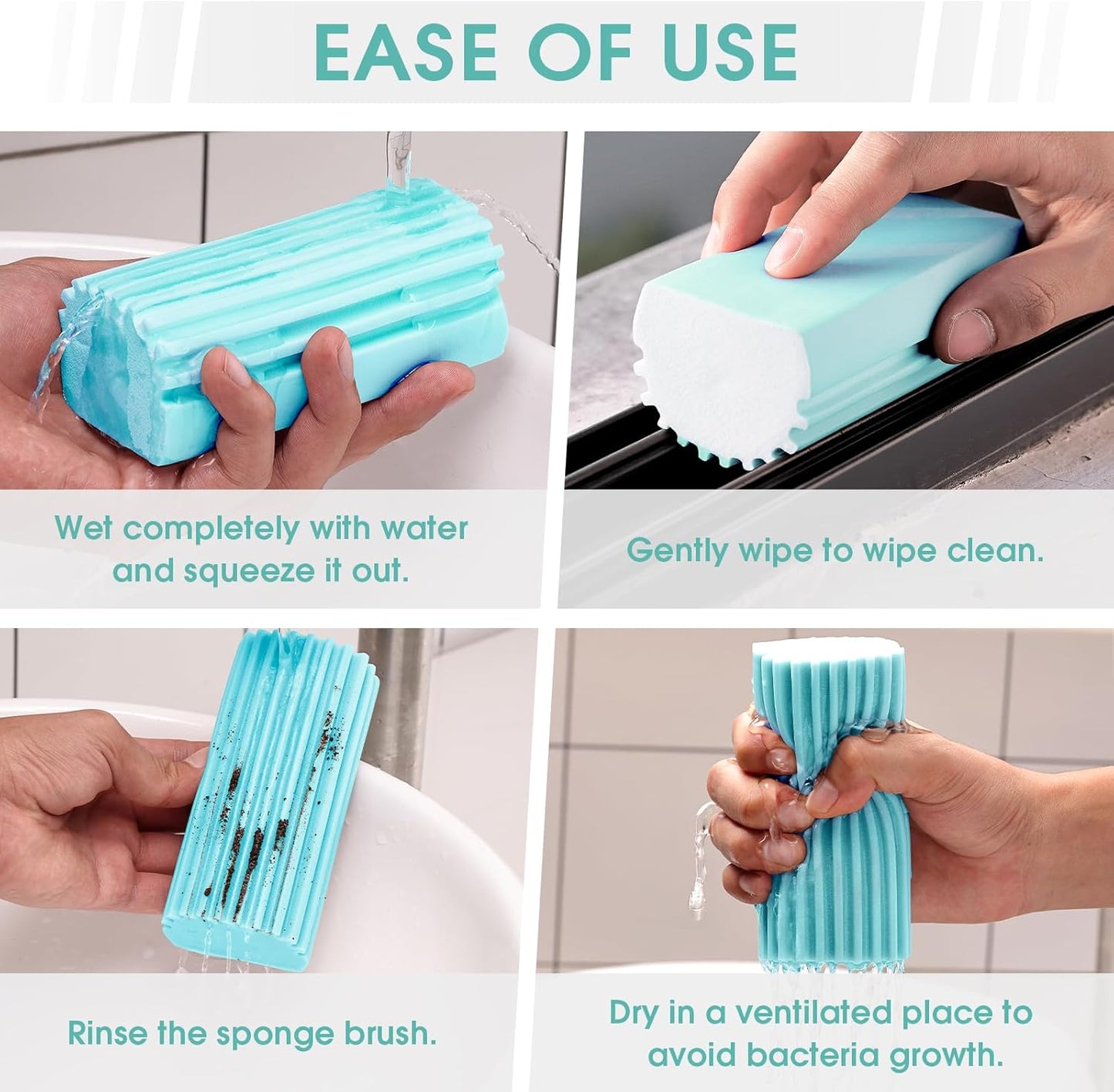 EASE OF USE

Wet completely with water and squeeze it out.

Gently wipe to wipe clean.

Rinse the sponge brush.

Dry in a ventilated place to avoid bacteria growth.