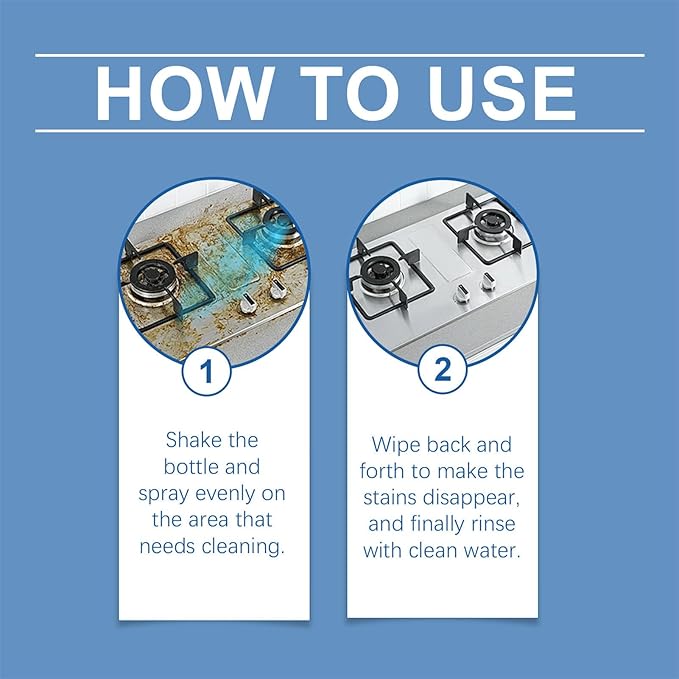 HOW TO USE

1

Shake the bottle and spray evenly on the area that needs cleaning.

2

Wipe back and forth to make the stains disappear, and finally rinse with clean water.