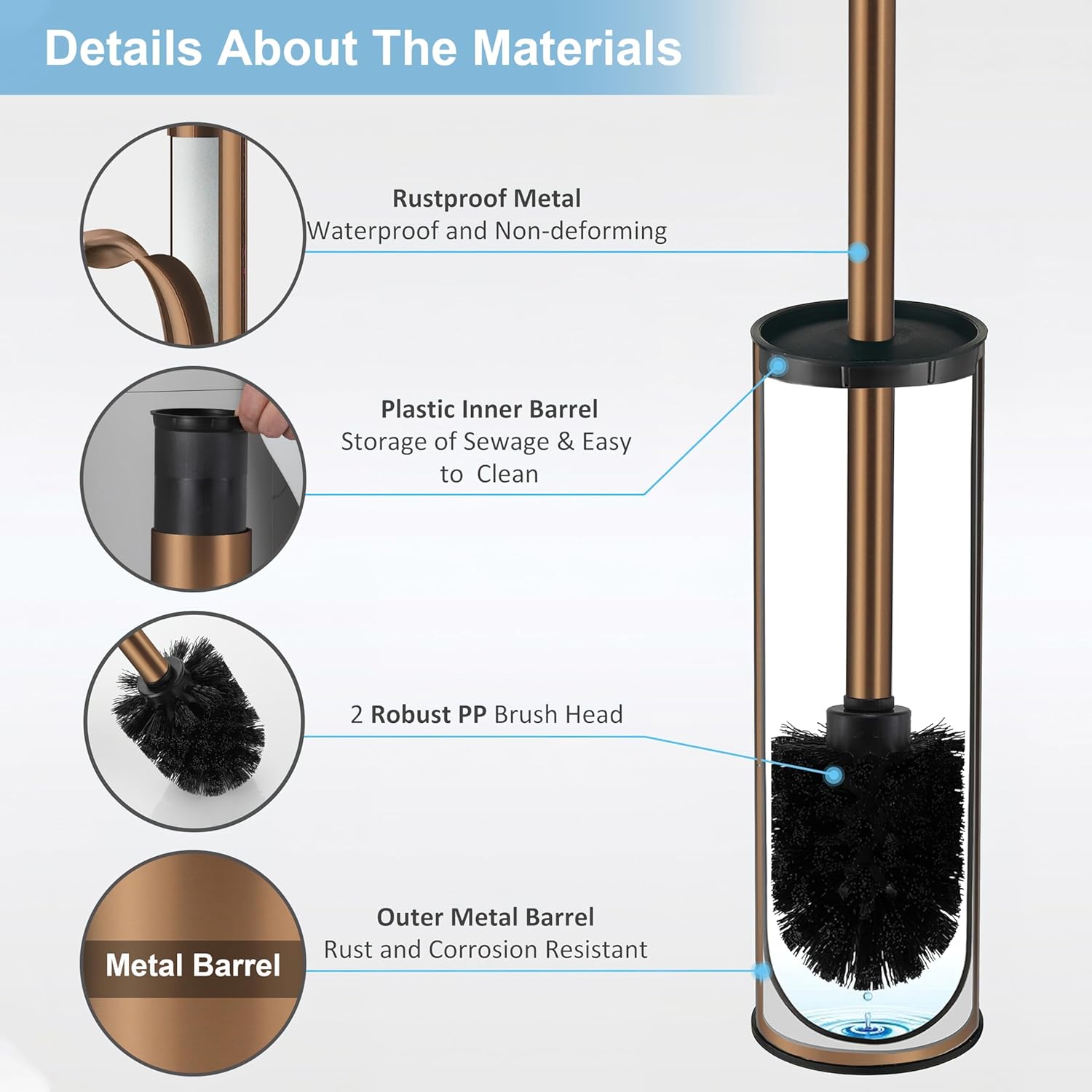 Details About The Materials

Rustproof Metal
Waterproof and Non-deforming

Plastic Inner Barrel
Storage of Sewage & Easy to Clean

2 Robust PP Brush Head

Metal Barrel

Outer Metal Barrel
Rust and Corrosion Resistant