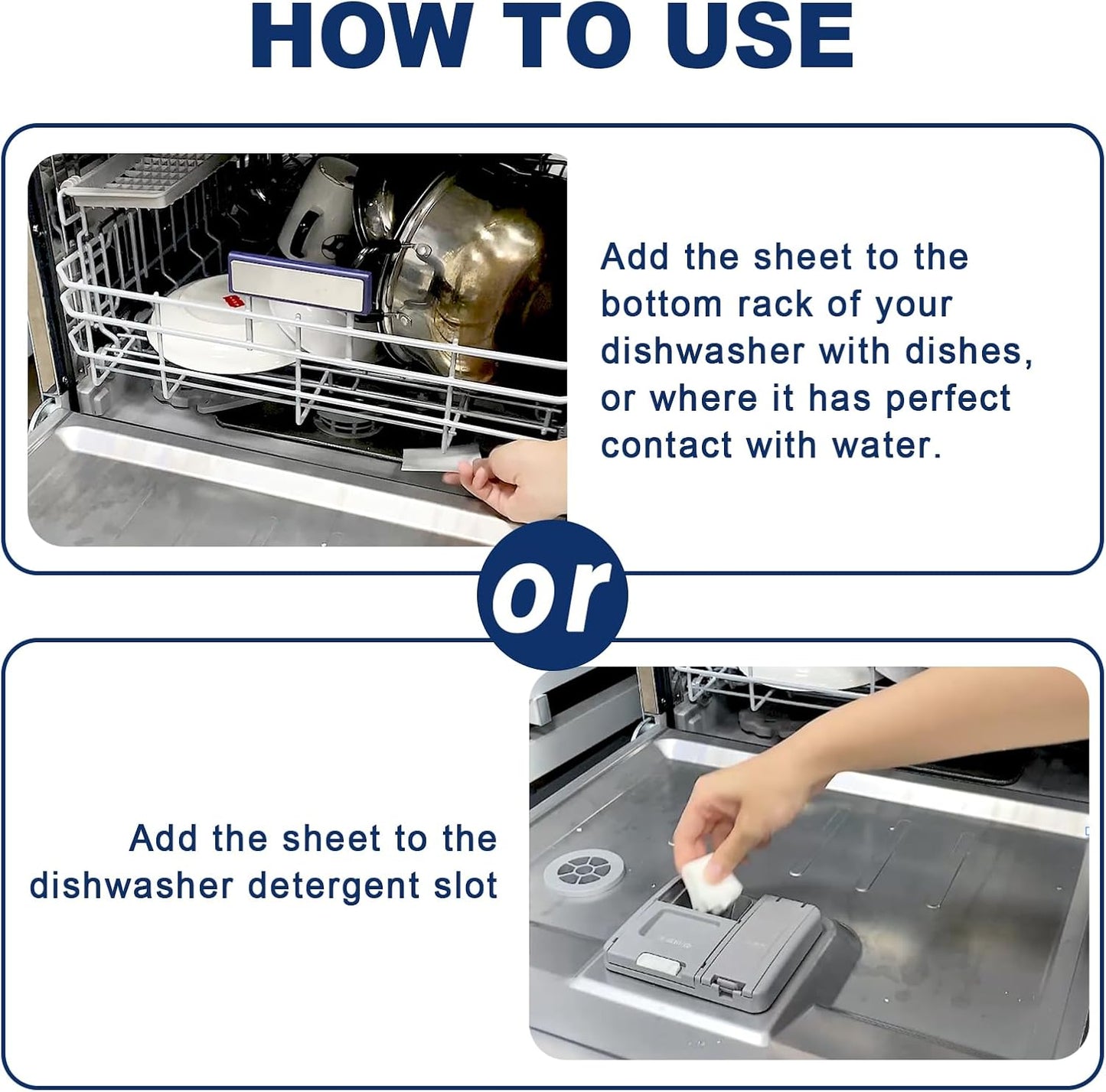 HOW TO USE

Add the sheet to the bottom rack of your dishwasher with dishes, or where it has perfect contact with water.

or

Add the sheet to the dishwasher detergent slot