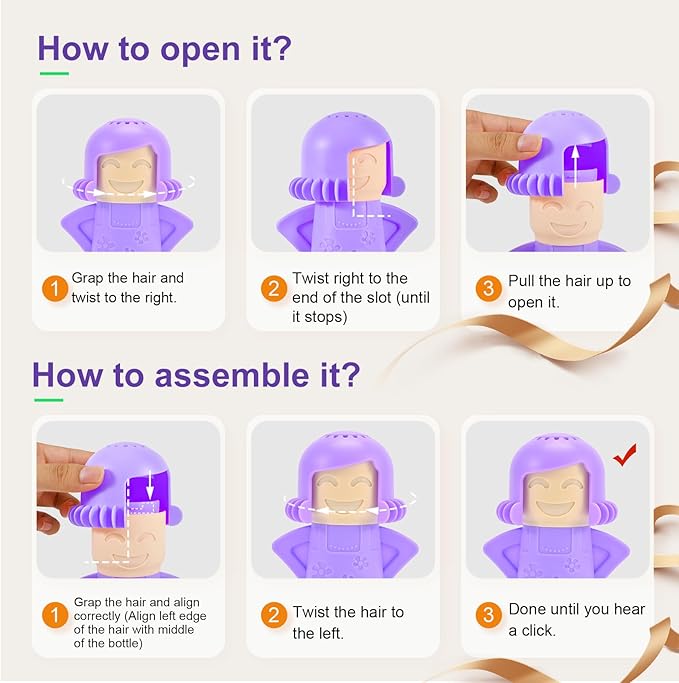 How to open it?

1 Grap the hair and twist to the right.

2 Twist right to the end of the slot (until it stops)

3 Pull the hair up to open it.

How to assemble it?

1 Grap the hair and align correctly (Align left edge of the hair with middle of the bottle)

2 Twist the hair to the left.

3 Done until you hear a click.