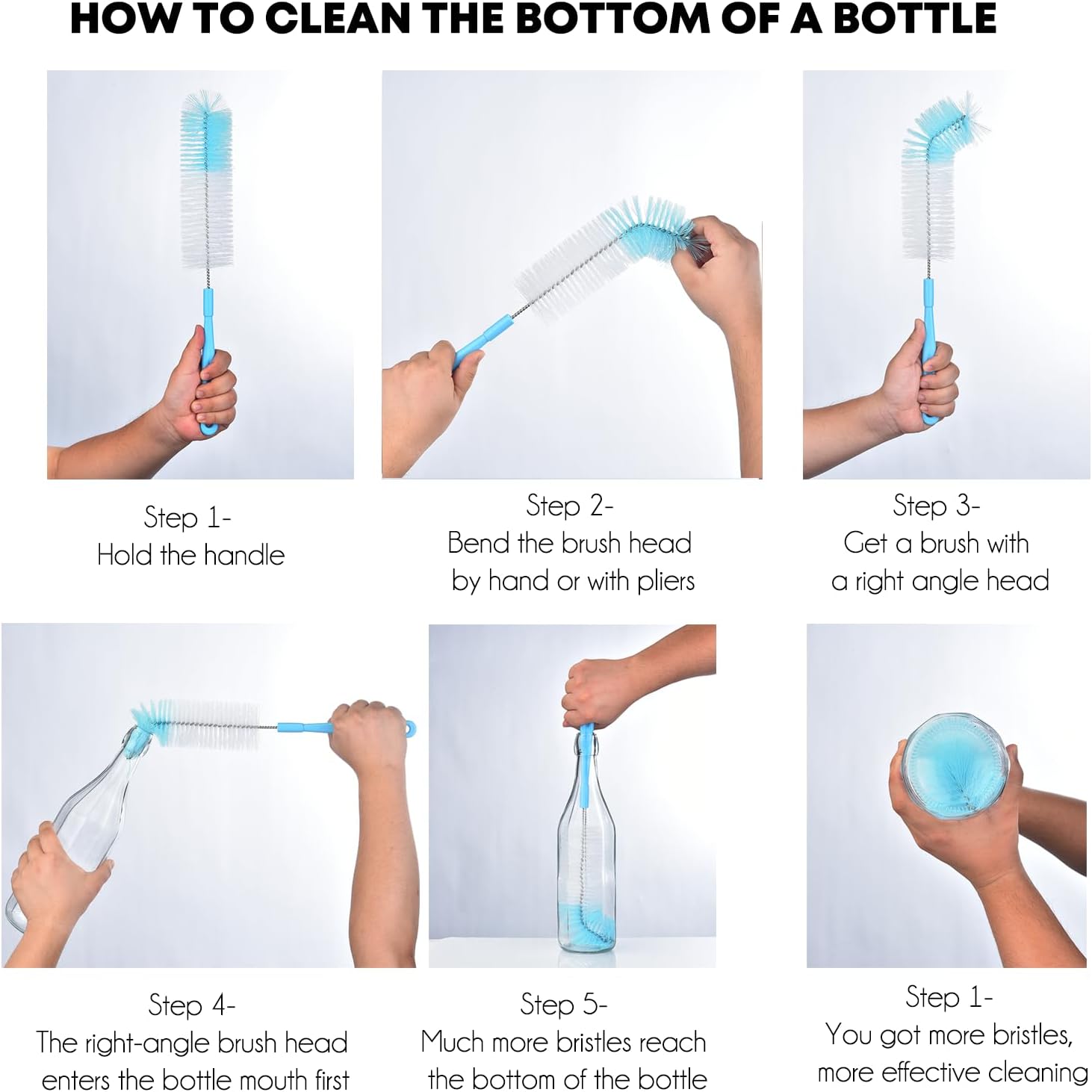 HOW TO CLEAN THE BOTTOM OF A BOTTLE

Step 1-
Hold the handle

Step 2-
Bend the brush head by hand or with pliers

Step 3-
Get a brush with a right angle head

Step 4-
The right-angle brush head enters the bottle mouth first

Step 5-
Much more bristles reach the bottom of the bottle

Step 1-
You got more bristles, more effective cleaning