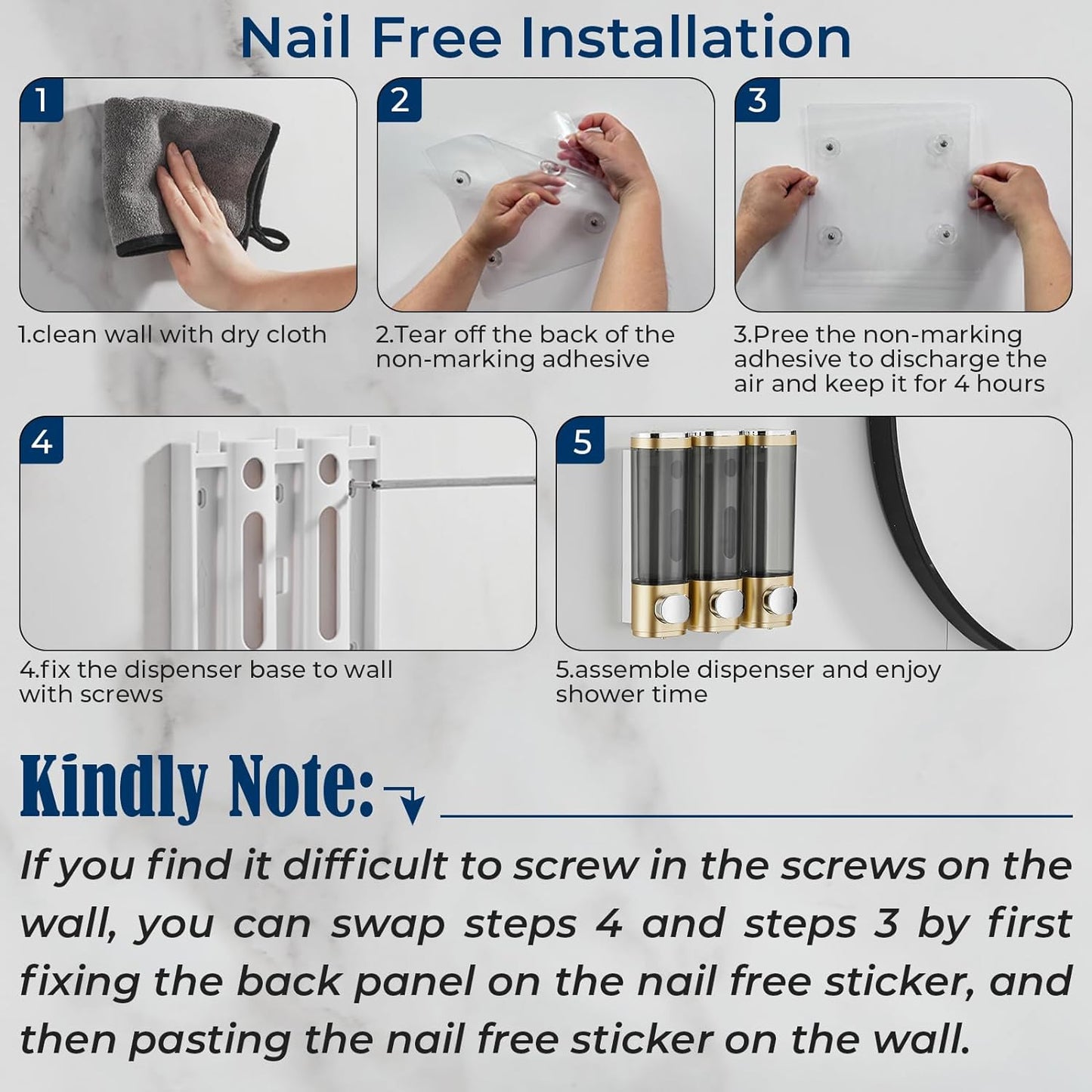 Nail Free Installation

1

1.clean wall with dry cloth

2

2.Tear off the back of the non-marking adhesive

3

3.Pree the non-marking adhesive to discharge the air and keep it for 4 hours

4

4.fix the dispenser base to wall with screws

5

5.assemble dispenser and enjoy shower time

Kindly Note:

If you find it difficult to screw in the screws on the wall, you can swap steps 4 and steps 3 by first fixing the back panel on the nail free sticker, and then pasting the nail free sticker on the wall.