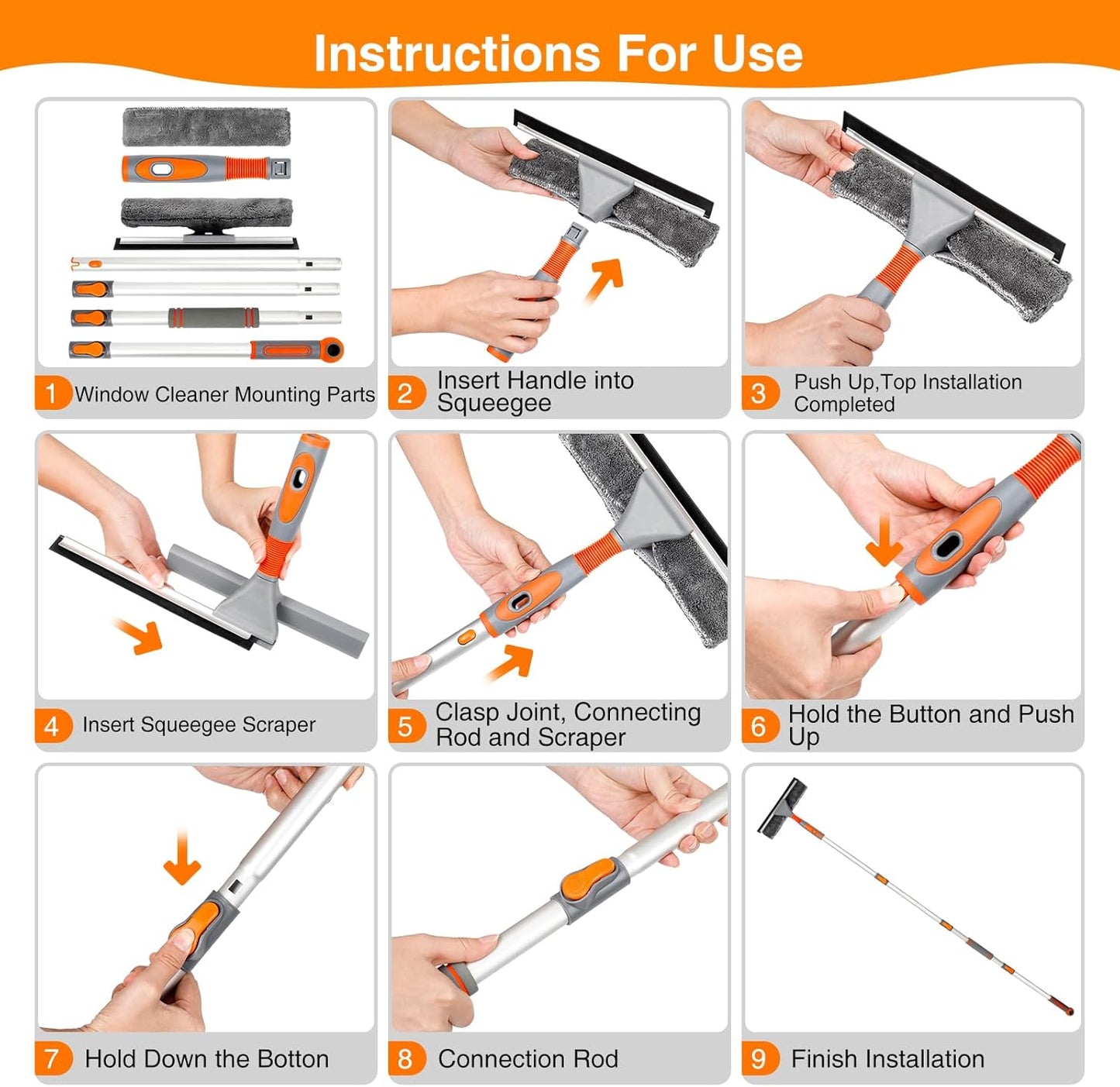 Instructions For Use

1 Window Cleaner Mounting Parts

2 Insert Handle into Squeegee

3 Push Up,Top Installation Completed

4 Insert Squeegee Scraper

5 Clasp Joint, Connecting Rod and Scraper

6 Hold the Button and Push Up

7 Hold Down the Botton

8 Connection Rod

9 Finish Installation