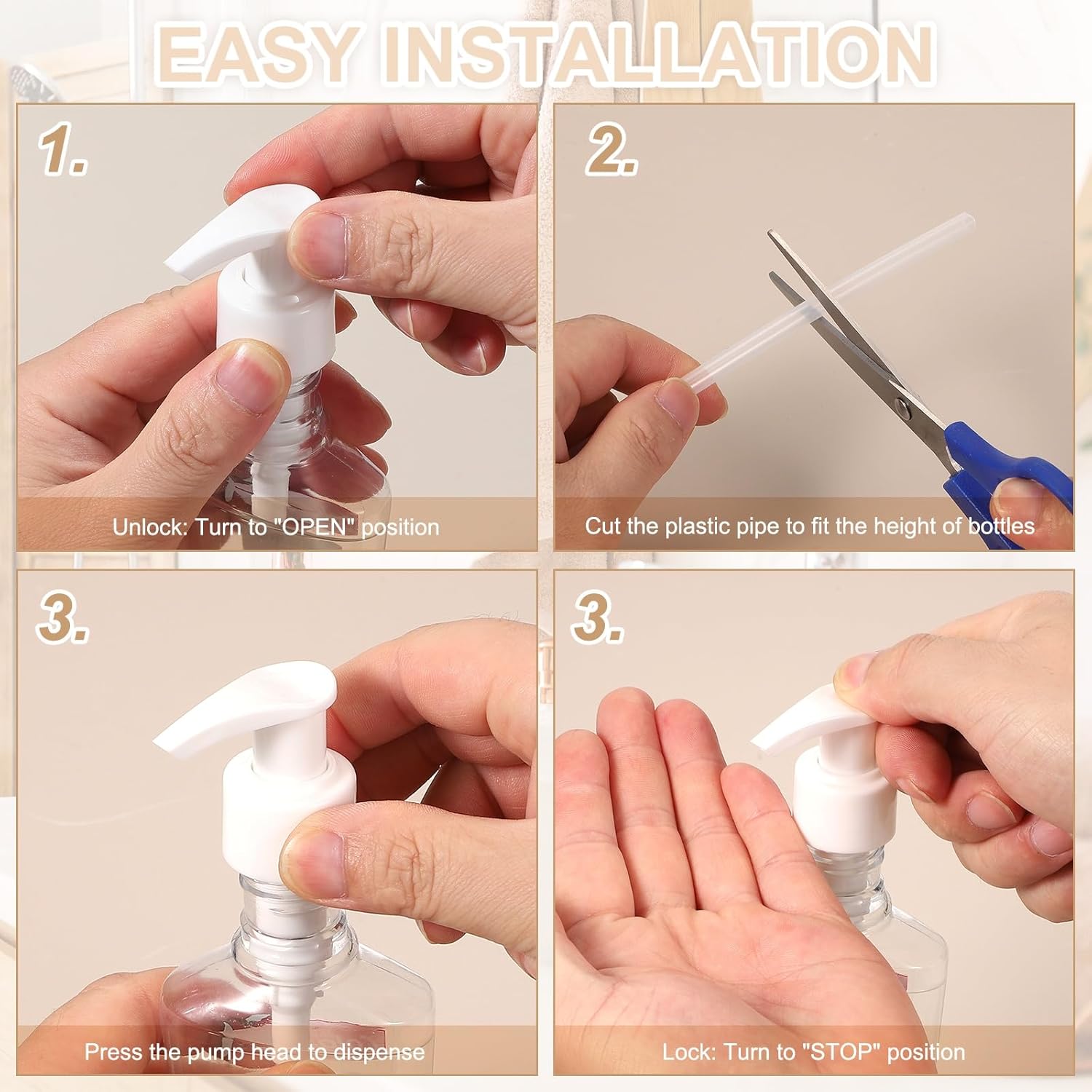 EASY INSTALLATION

1.

Unlock: Turn to "OPEN" position

2.

Cut the plastic pipe to fit the height of bottles

3.

Press the pump head to dispense

3.

Lock: Turn to "STOP" position