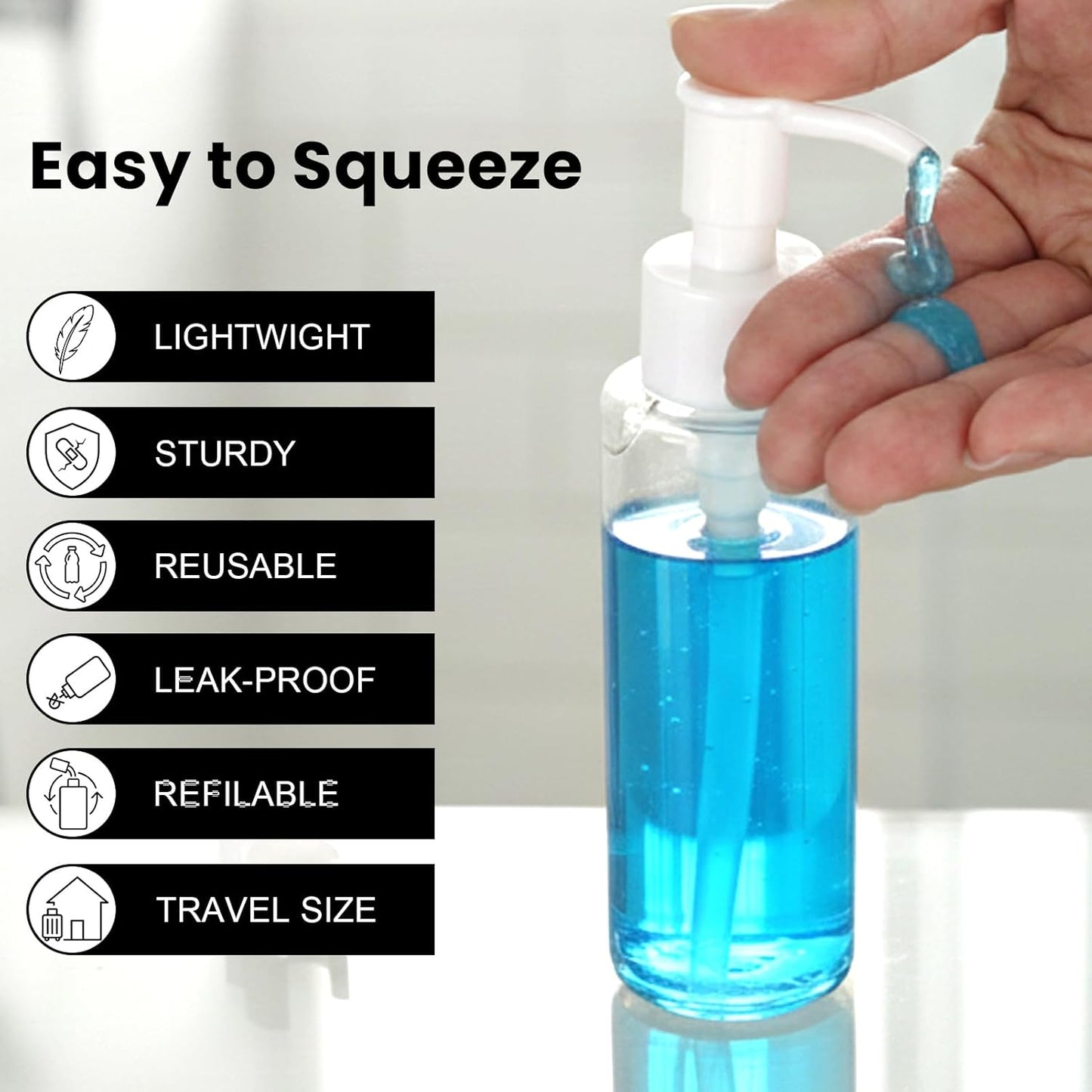 Easy to Squeeze

LIGHTWIGHT

STURDY

REUSABLE

LEAK-PROOF

REFILABLE

TRAVEL SIZE