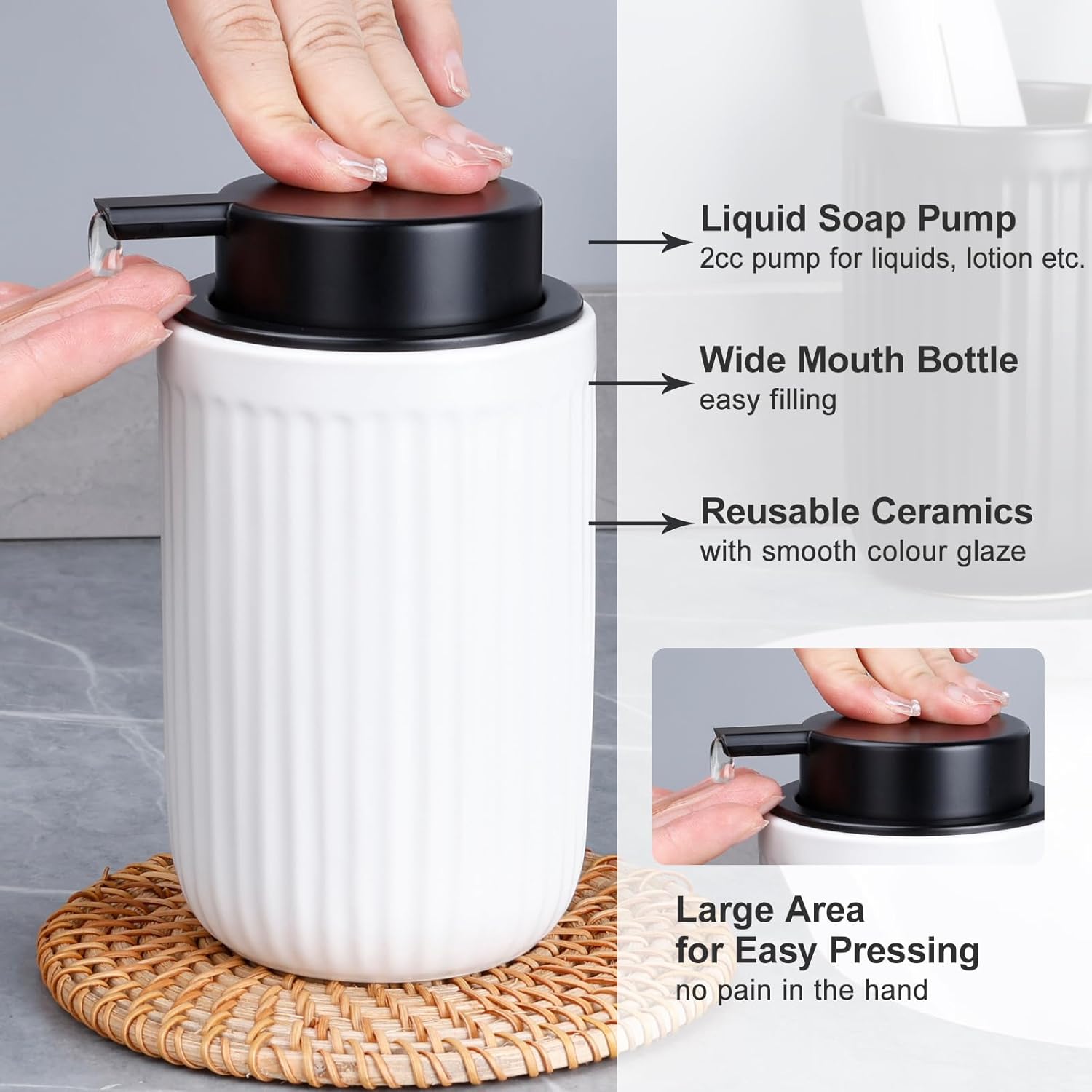 Liquid Soap Pump
2cc pump for liquids, lotion etc.

Wide Mouth Bottle
easy filling

Reusable Ceramics
with smooth colour glaze

Large Area
for Easy Pressing
no pain in the hand